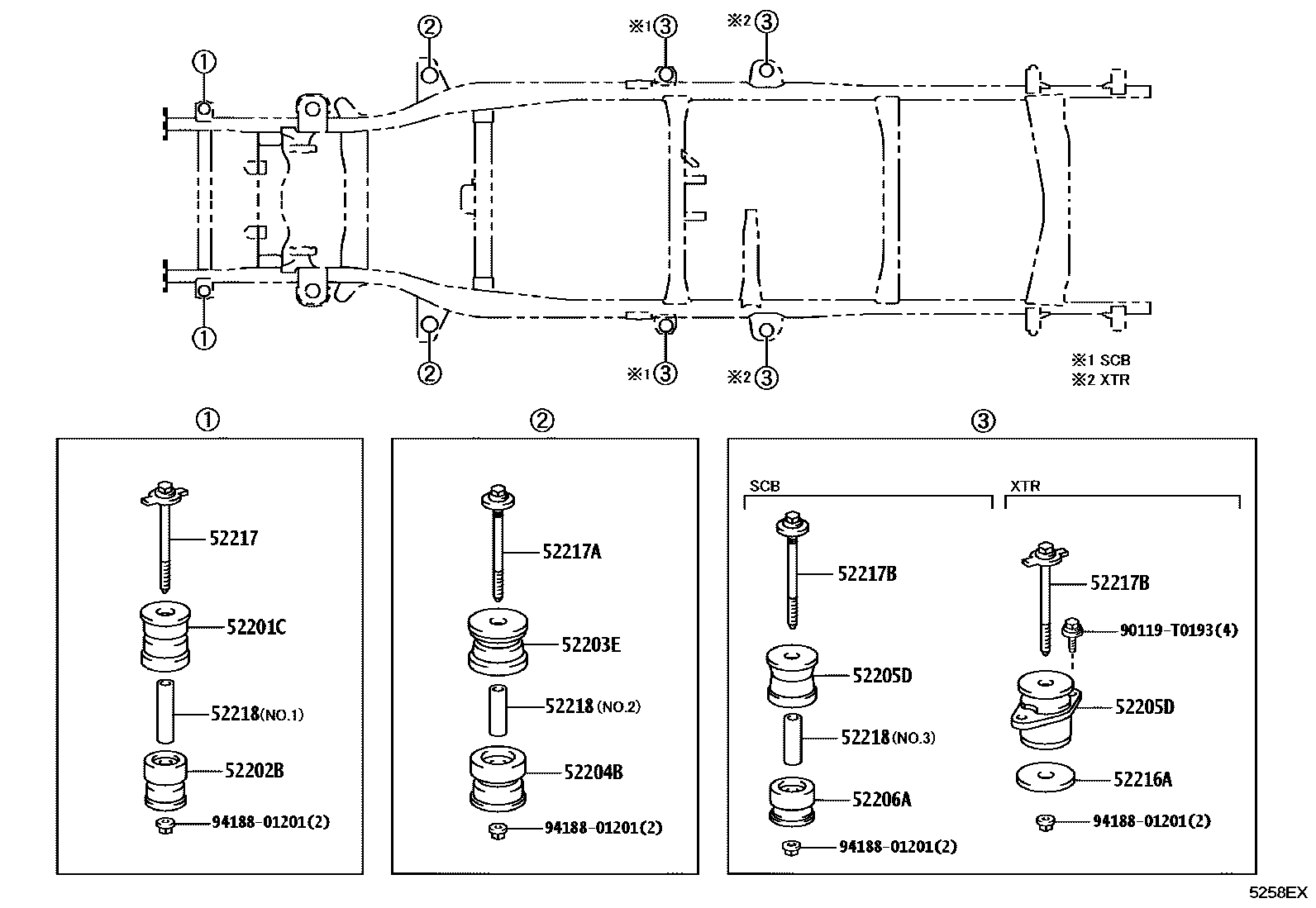 ①
②
※1 ③
※2 ③
①
②
※1 ③
※2 ③
※1 SCB
※2 XTR

①
52217
52201C
52218(NO.1)
52202B
94188-01201(2)

②
52217A
52203E
52218(NO.2)
52204B
94188-01201(2)

③
SCB
52217B
52205D
52218(NO.3)
52206A
94188-01201(2)

XTR
52217B
90119-T0193(4)
52205D
52216A
94188-01201(2)

5258EX