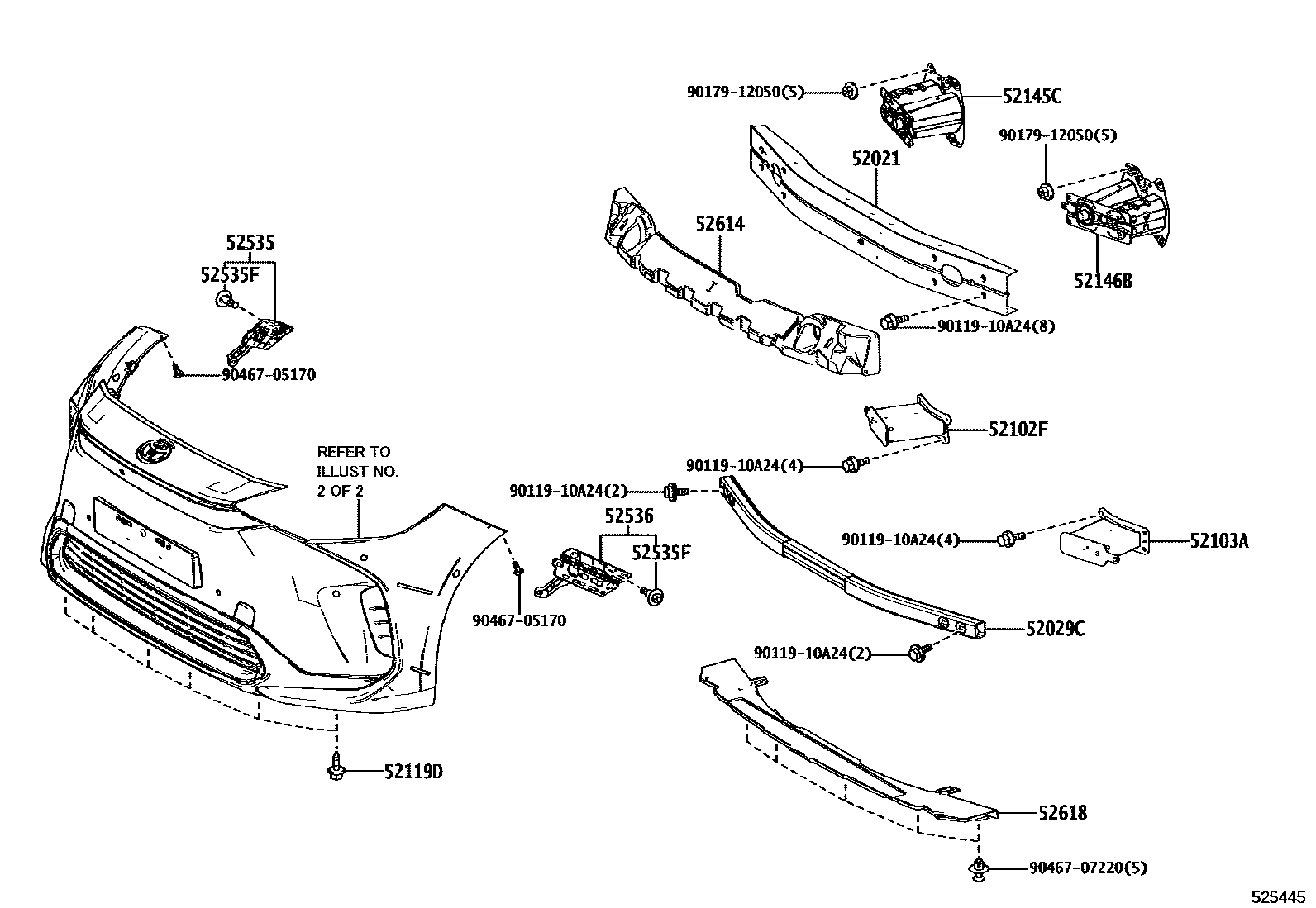 90179-12050(5)
52145C
90179-12050(5)
52021
52614
52146B
52535
52535F
90119-10A24(8)
90467-05170
52102F
REFER TO ILLUST NO. 2 OF 2
90119-10A24(4)
90119-10A24(2)
52536
52535F
90119-10A24(4)
52103A
90467-05170
52029C
90119-10A24(2)
52119D
52618
90467-07220(5)
525445