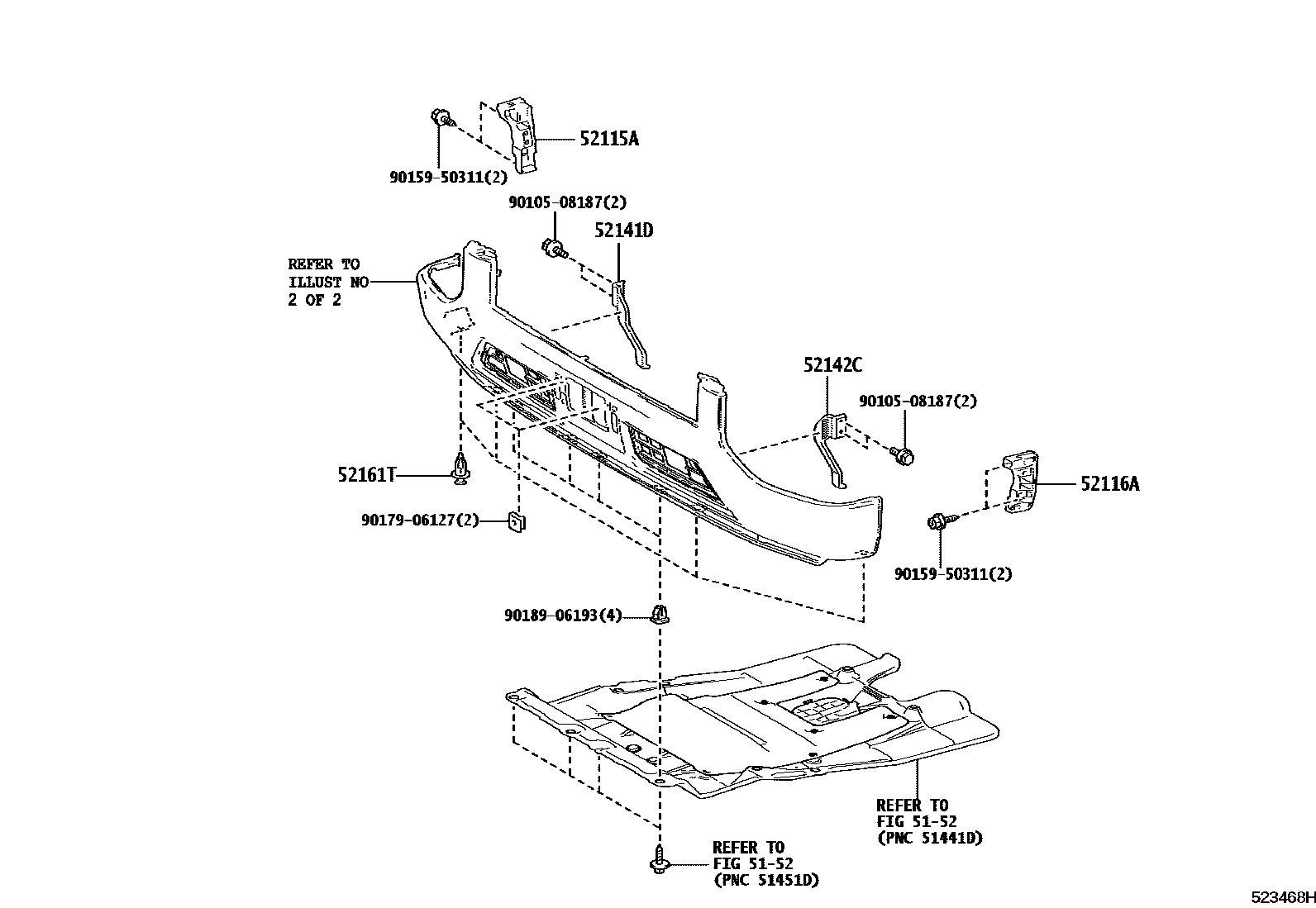 52115A

90159-50311(2)

90105-08187(2)

52141D

REFER TO
ILLUST NO
2 OF 2

52142C

90105-08187(2)

52161T

52116A

90179-06127(2)

90159-50311(2)

90189-06193(4)

REFER TO
FIG 51-52
(PNC 51441D)

REFER TO
FIG 51-52
(PNC 51451D)

523468H