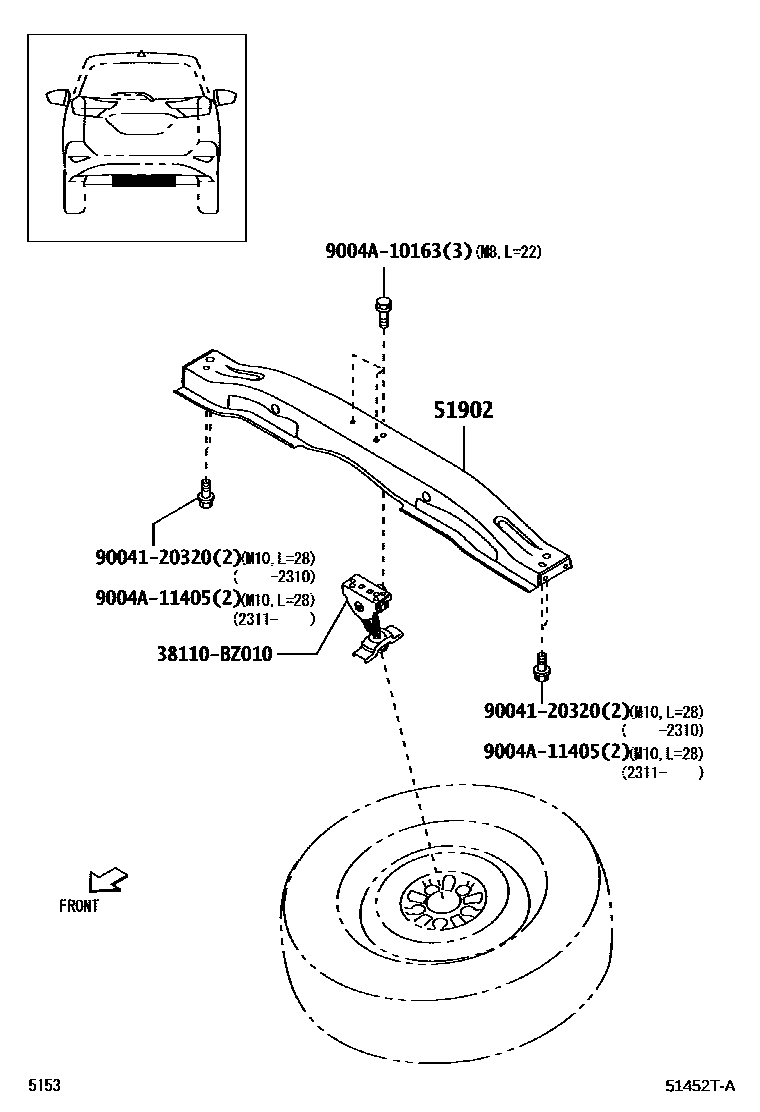 9004A-10163(3)(M8, L=22)

51902

90041-20320(2)(M10, L=28)
( -2310)
9004A-11405(2)(M10, L=28)
(2311- )

38110-BZ010

90041-20320(2)(M10, L=28)
( -2310)
9004A-11405(2)(M10, L=28)
(2311- )

FRONT

5153

51452T-A