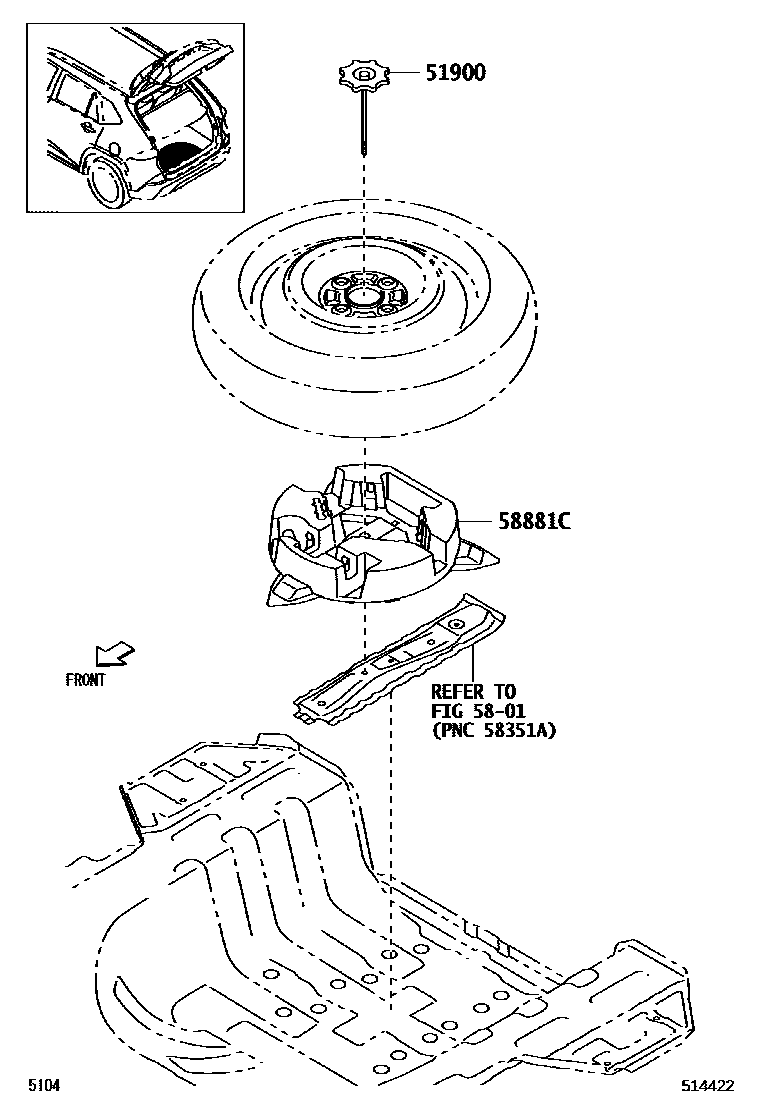 51900

58881C

FRONT

REFER TO
FIG 58-01
(PNC 58351A)

5104

514422