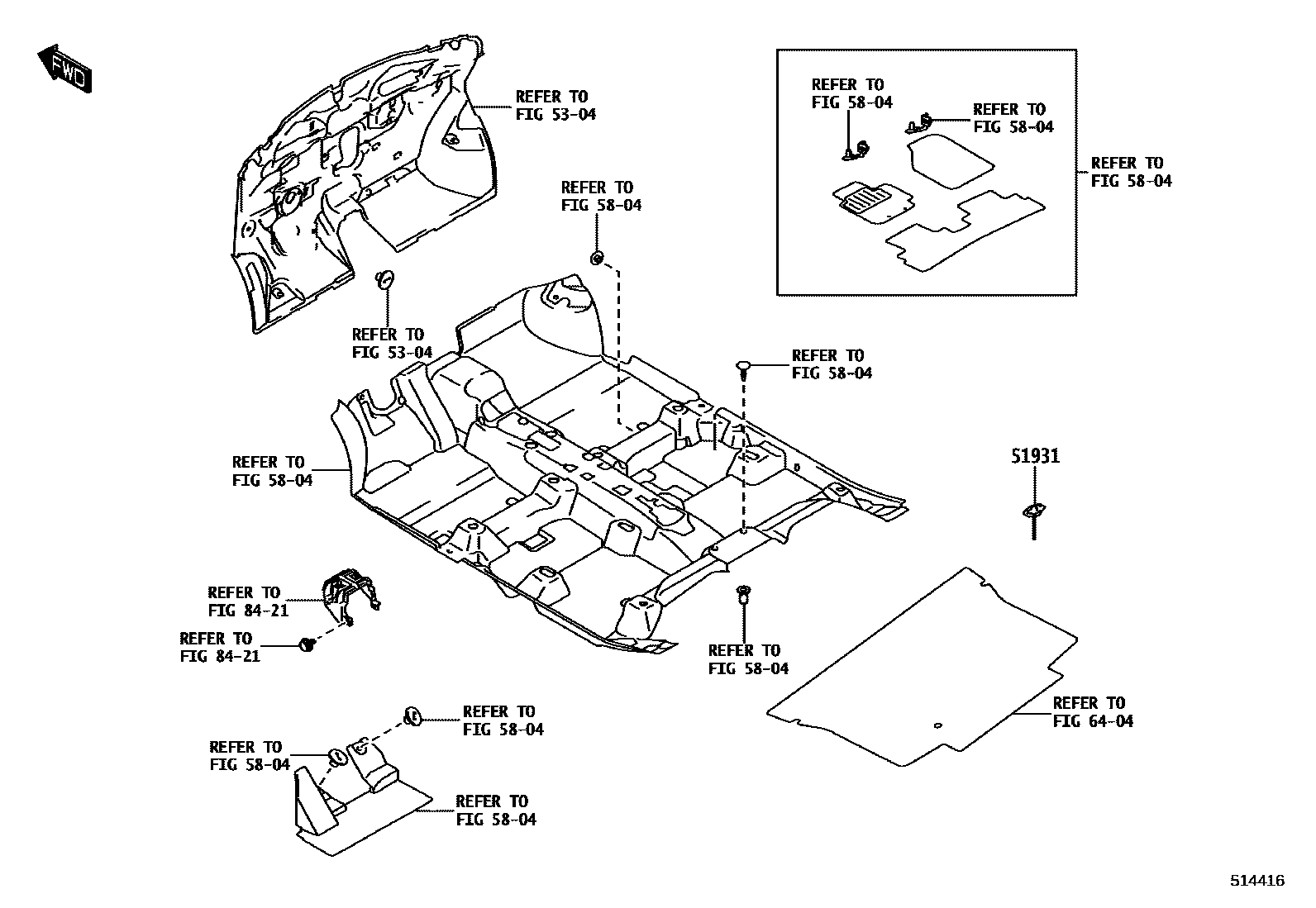 FWD

REFER TO
FIG 53-04

REFER TO
FIG 58-04

REFER TO
FIG 58-04

REFER TO
FIG 58-04

REFER TO
FIG 58-04

REFER TO
FIG 53-04

REFER TO
FIG 58-04

REFER TO
FIG 58-04

51931

REFER TO
FIG 84-21

REFER TO
FIG 84-21

REFER TO
FIG 58-04

REFER TO
FIG 58-04

REFER TO
FIG 58-04

REFER TO
FIG 58-04

REFER TO
FIG 64-04

514416