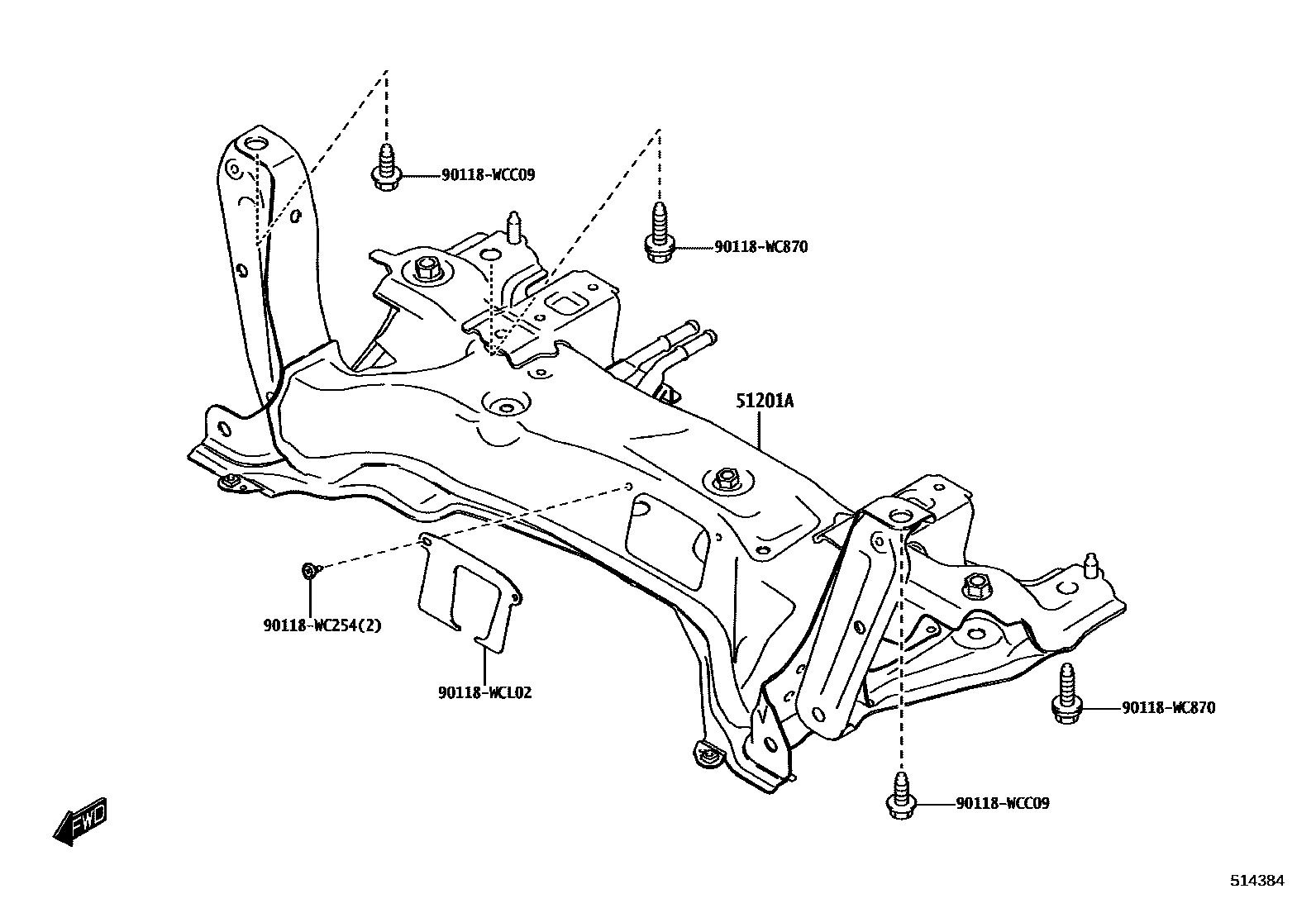 90118-WCC09

90118-WC870

51201A

90118-WC254(2)

90118-WCL02

90118-WC870

90118-WCC09

FWD

514384