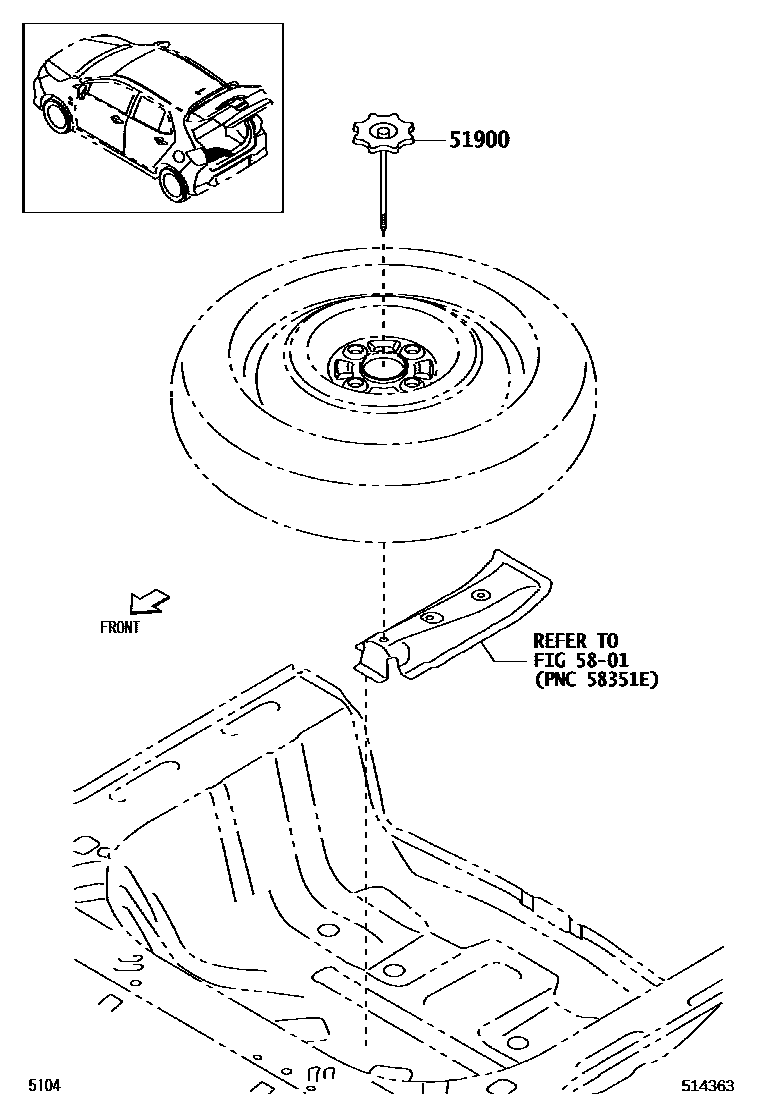 51900

FRONT

REFER TO
FIG 58-01
(PNC 58351E)

5104

514363