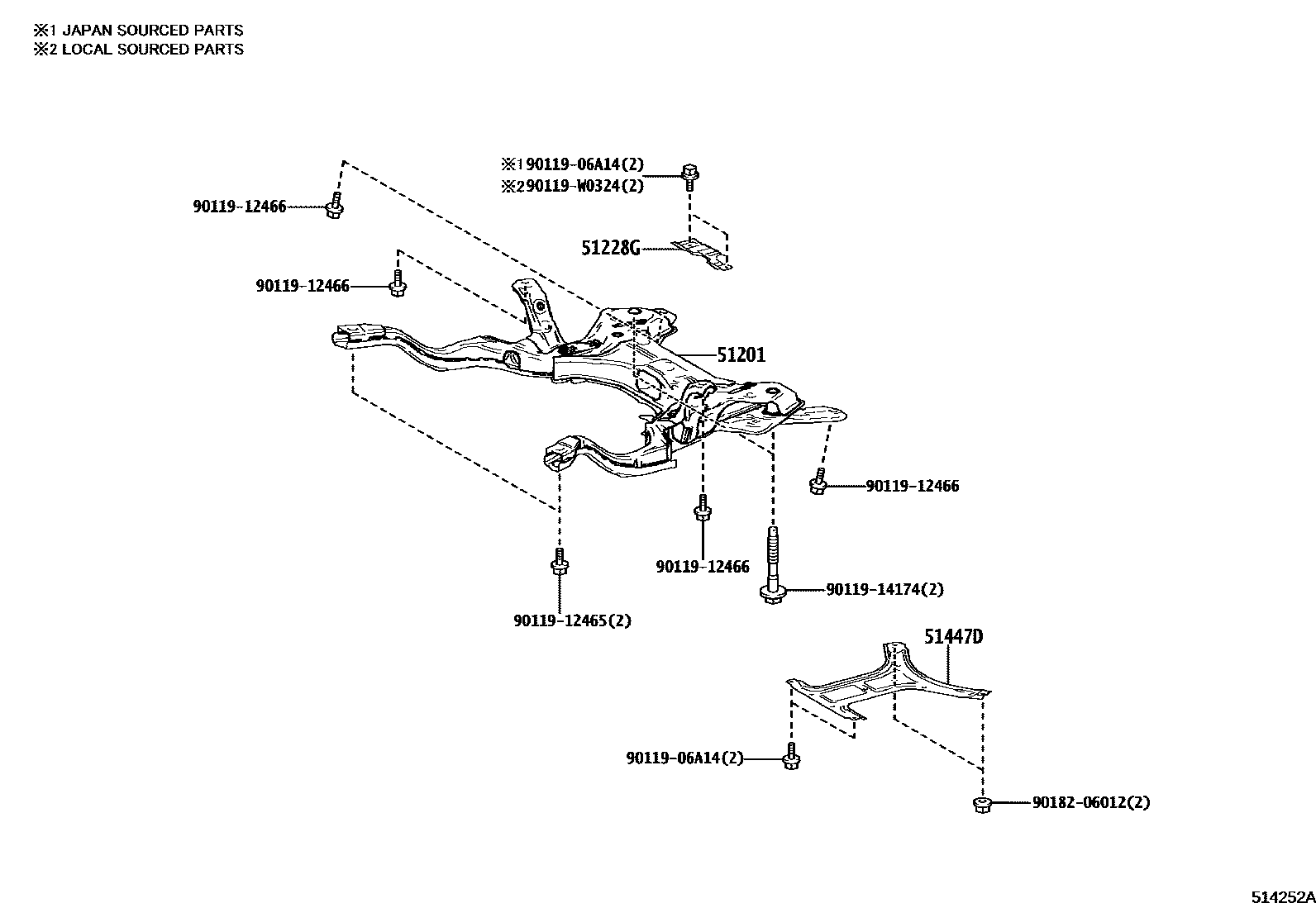 ※1 JAPAN SOURCED PARTS
※2 LOCAL SOURCED PARTS

※1 90119-06A14(2)
※2 90119-W0324(2)

90119-12466

51228G

90119-12466

51201

90119-12466

90119-12466

90119-14174(2)

90119-12465(2)

51447D

90119-06A14(2)

90182-06012(2)

514252A