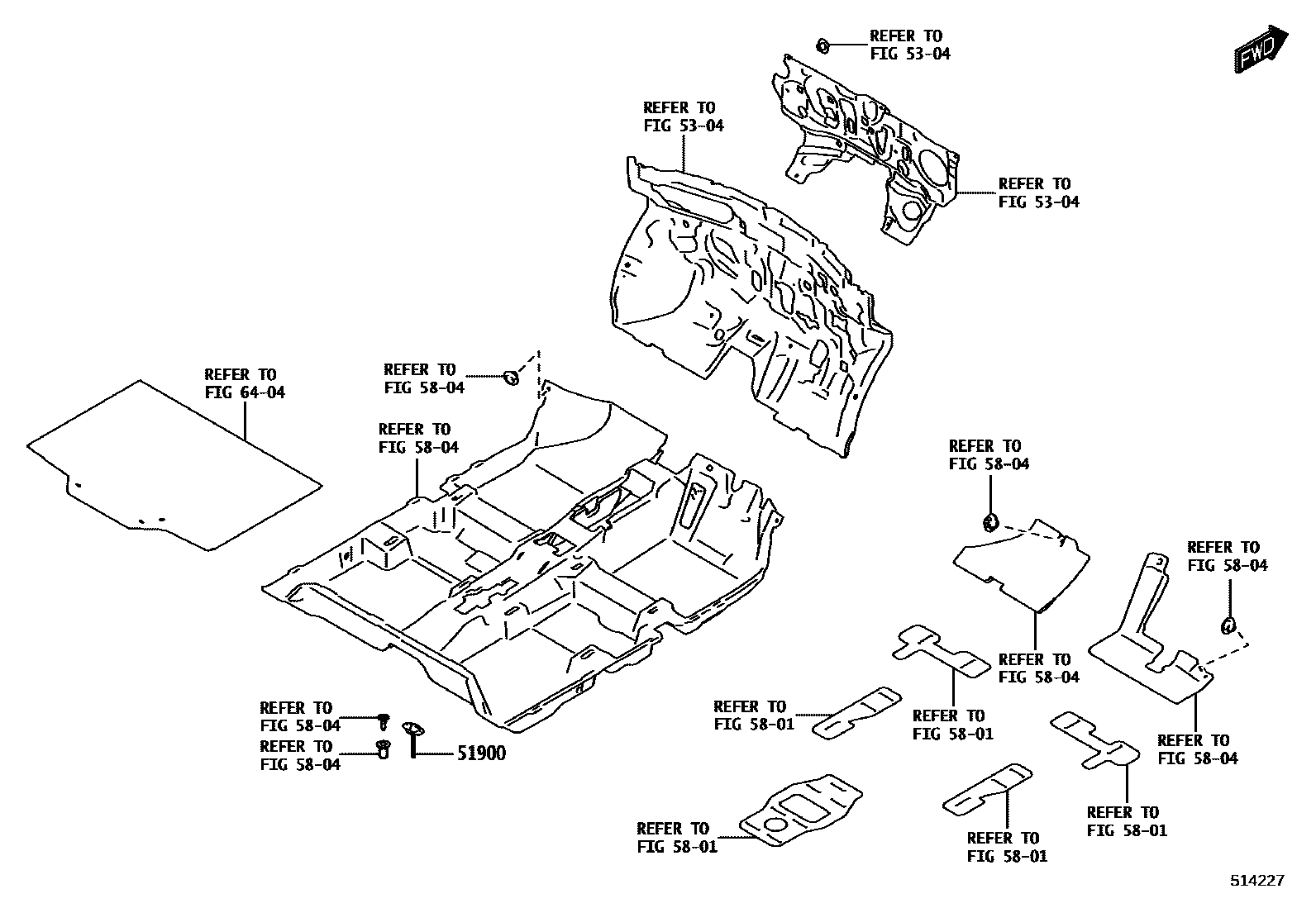 REFER TO
FIG 53-04

FWD

REFER TO
FIG 53-04

REFER TO
FIG 53-04

REFER TO
FIG 64-04

REFER TO
FIG 58-04

REFER TO
FIG 58-04

REFER TO
FIG 58-04

REFER TO
FIG 58-04

REFER TO
FIG 58-04

REFER TO
FIG 58-01

REFER TO
FIG 58-01

REFER TO
FIG 58-04

REFER TO
FIG 58-04

REFER TO
FIG 58-04

51900

REFER TO
FIG 58-01

REFER TO
FIG 58-01

REFER TO
FIG 58-01

514227