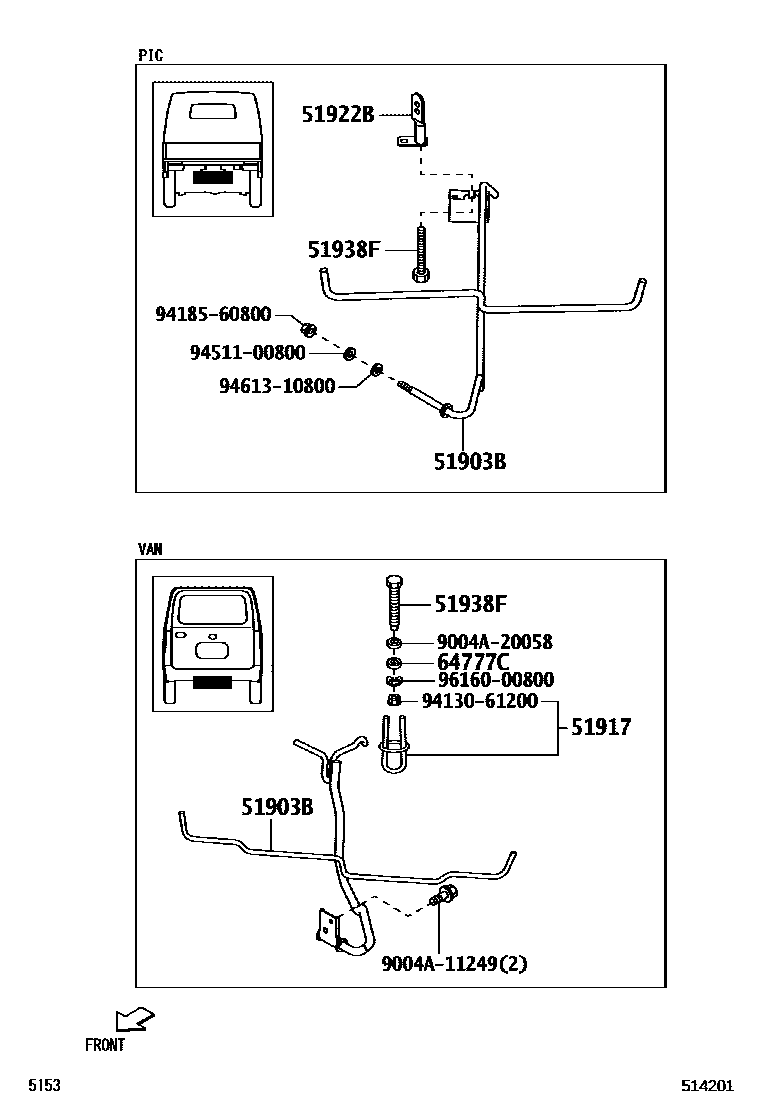 PIC

51922B

51938F

94185-60800

94511-00800

94613-10800

51903B

VAN

51938F

9004A-20058

64777C

96160-00800

94130-61200

51917

51903B

9004A-11249(2)

FRONT

5153

514201