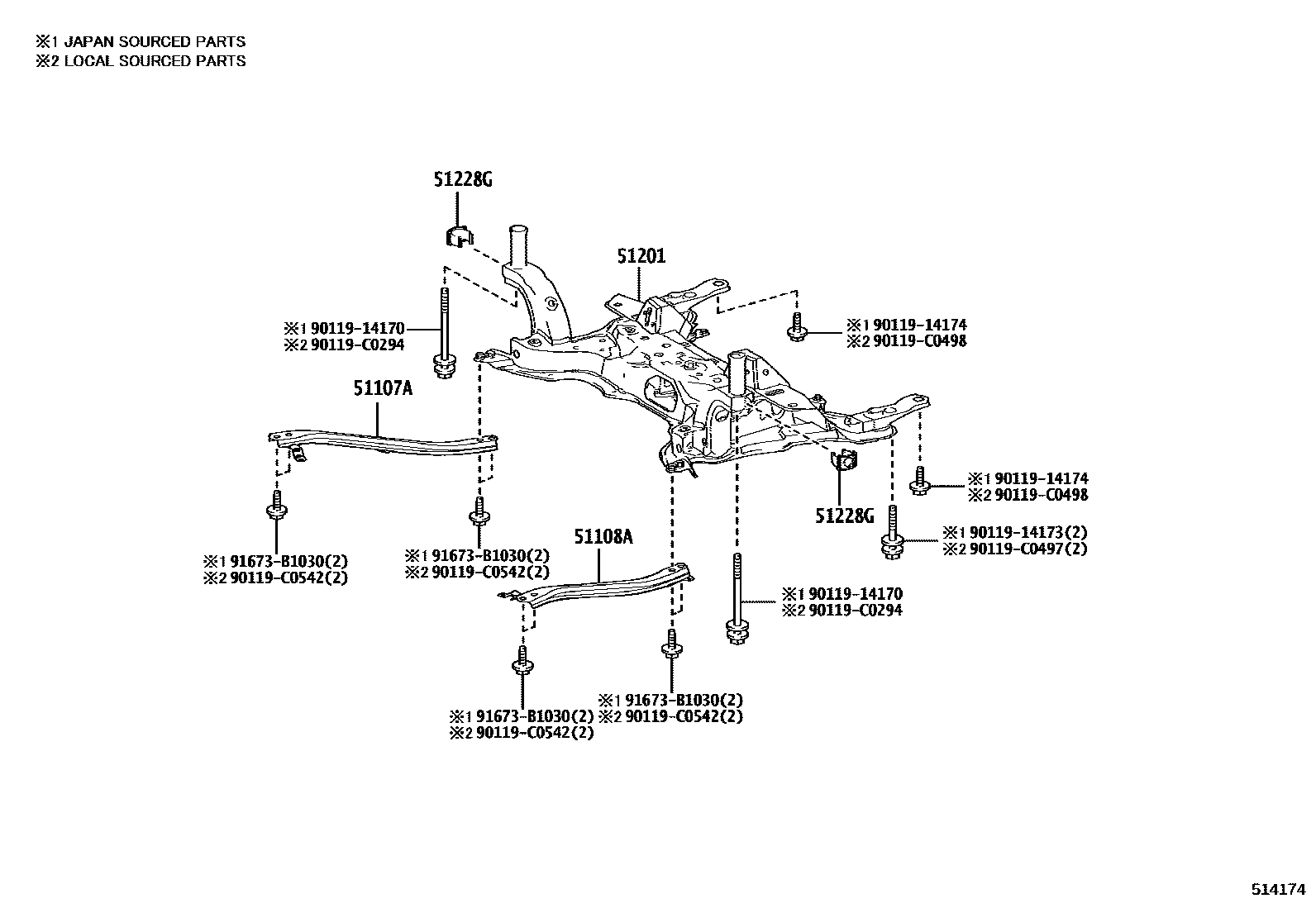 ※1 JAPAN SOURCED PARTS
※2 LOCAL SOURCED PARTS

51228G

51201

※1 90119-14170
※2 90119-C0294

※1 90119-14174
※2 90119-C0498

51107A

※1 90119-14174
※2 90119-C0498

51228G

※1 90119-14173(2)
※2 90119-C0497(2)

※1 91673-B1030(2)
※2 90119-C0542(2)

※1 91673-B1030(2)
※2 90119-C0542(2)

51108A

※1 90119-14170
※2 90119-C0294

※1 91673-B1030(2)
※2 90119-C0542(2)

※1 91673-B1030(2)
※2 90119-C0542(2)

514174