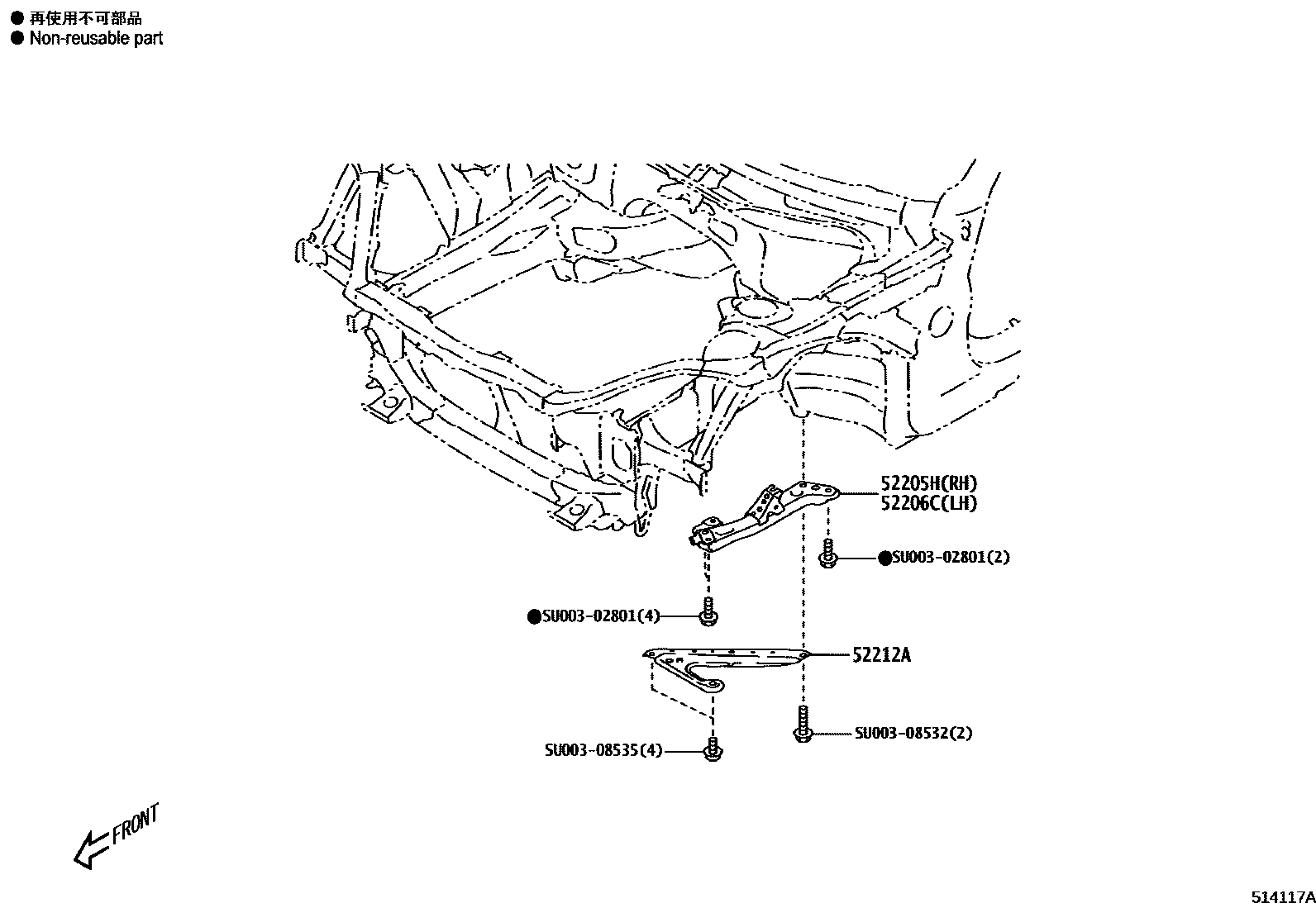 ● 再使用不可部品
● Non-reusable part

52205H(RH)
52206C(LH)

●SU003-02801(2)

●SU003-02801(4)

52212A

SU003-08532(2)

SU003-08535(4)

FRONT

514117A