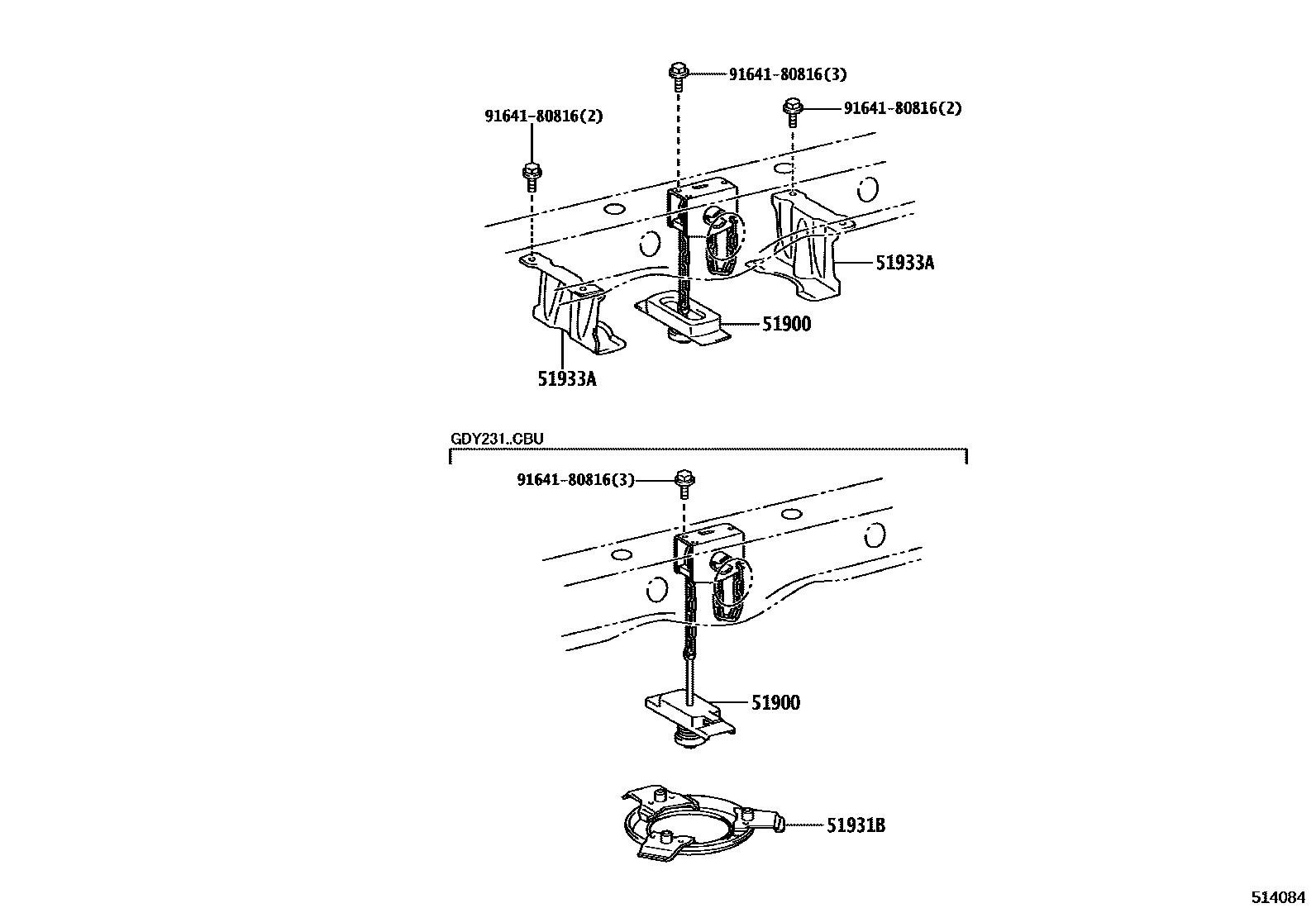 91641-80816(3)
91641-80816(2)
91641-80816(2)
51933A
51900
51933A

GDY231..CBU
91641-80816(3)
51900
51931B

514084