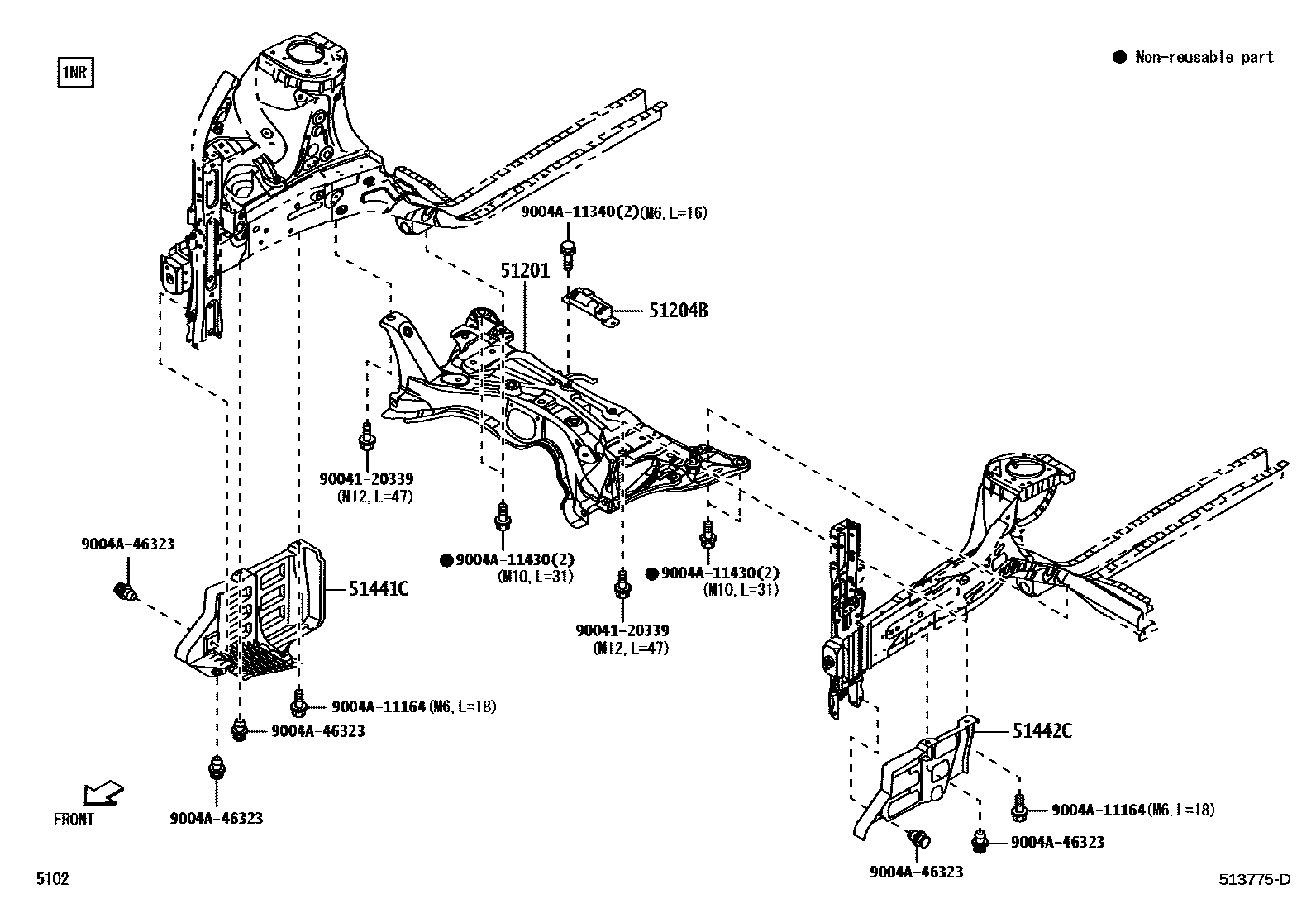 1NR

● Non-reusable part

9004A-11340(2)(M6, L=16)

51201

51204B

90041-20339
(M12, L=47)

9004A-46323

51441C

● 9004A-11430(2)
(M10, L=31)

● 9004A-11430(2)
(M10, L=31)

90041-20339
(M12, L=47)

9004A-11164(M6, L=18)

9004A-46323

9004A-46323

FRONT

51442C

9004A-11164(M6, L=18)

9004A-46323

9004A-46323

5102

513775-D