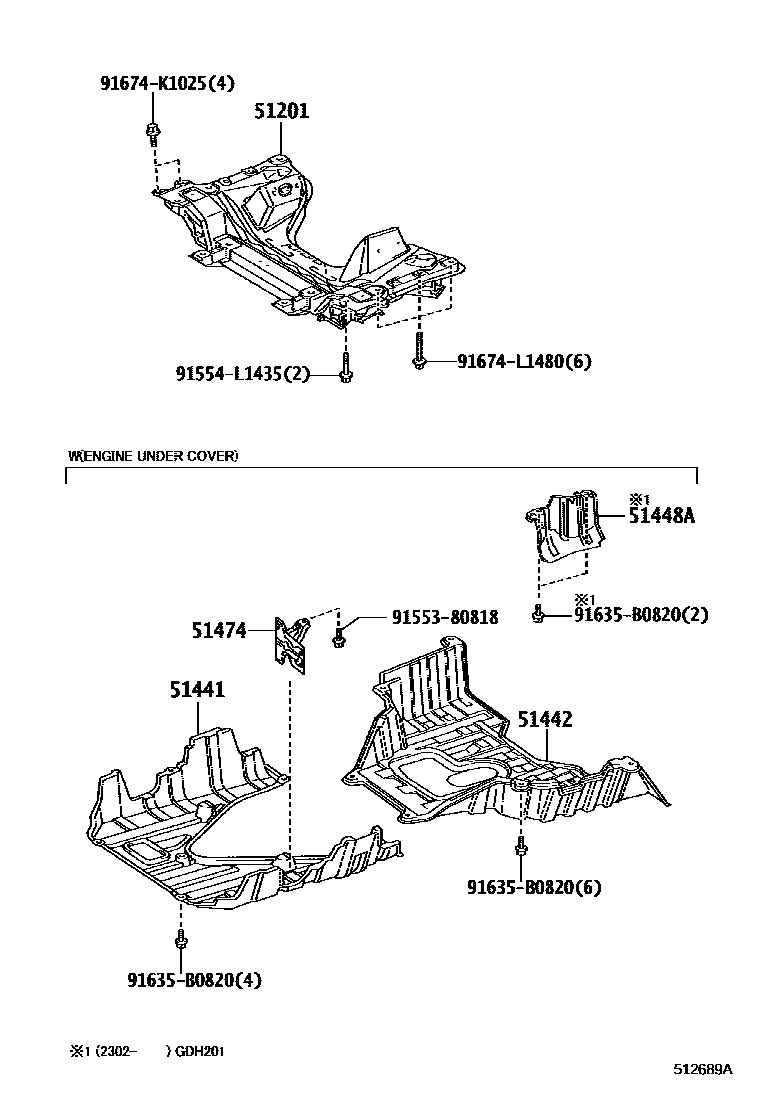 91674-K1025(4)

51201

91554-L1435(2)

91674-L1480(6)

W(ENGINE UNDER COVER)

※1
51448A

※1
91635-B0820(2)

51474

91553-80818

51441

51442

91635-B0820(6)

91635-B0820(4)

※1 (2302- ) GDH201

512689A