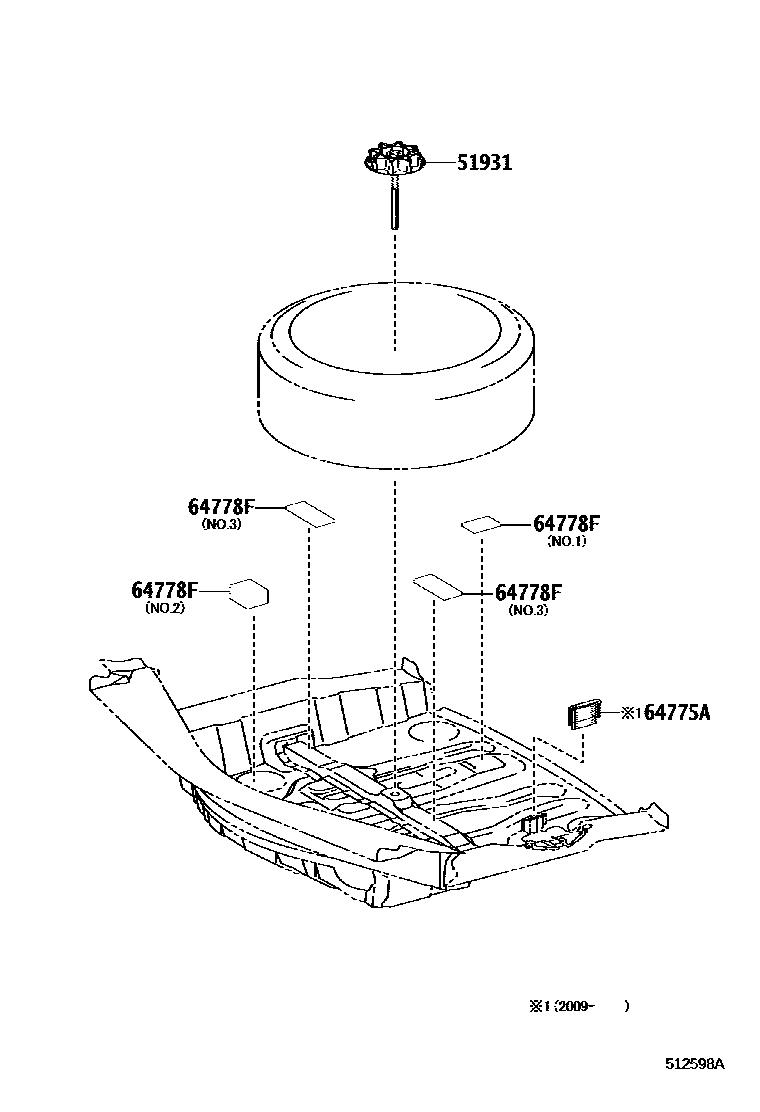 51931

64778F
(NO.3)

64778F
(NO.1)

64778F
(NO.2)

64778F
(NO.3)

※1 64775A

※1 (2009- )

512598A