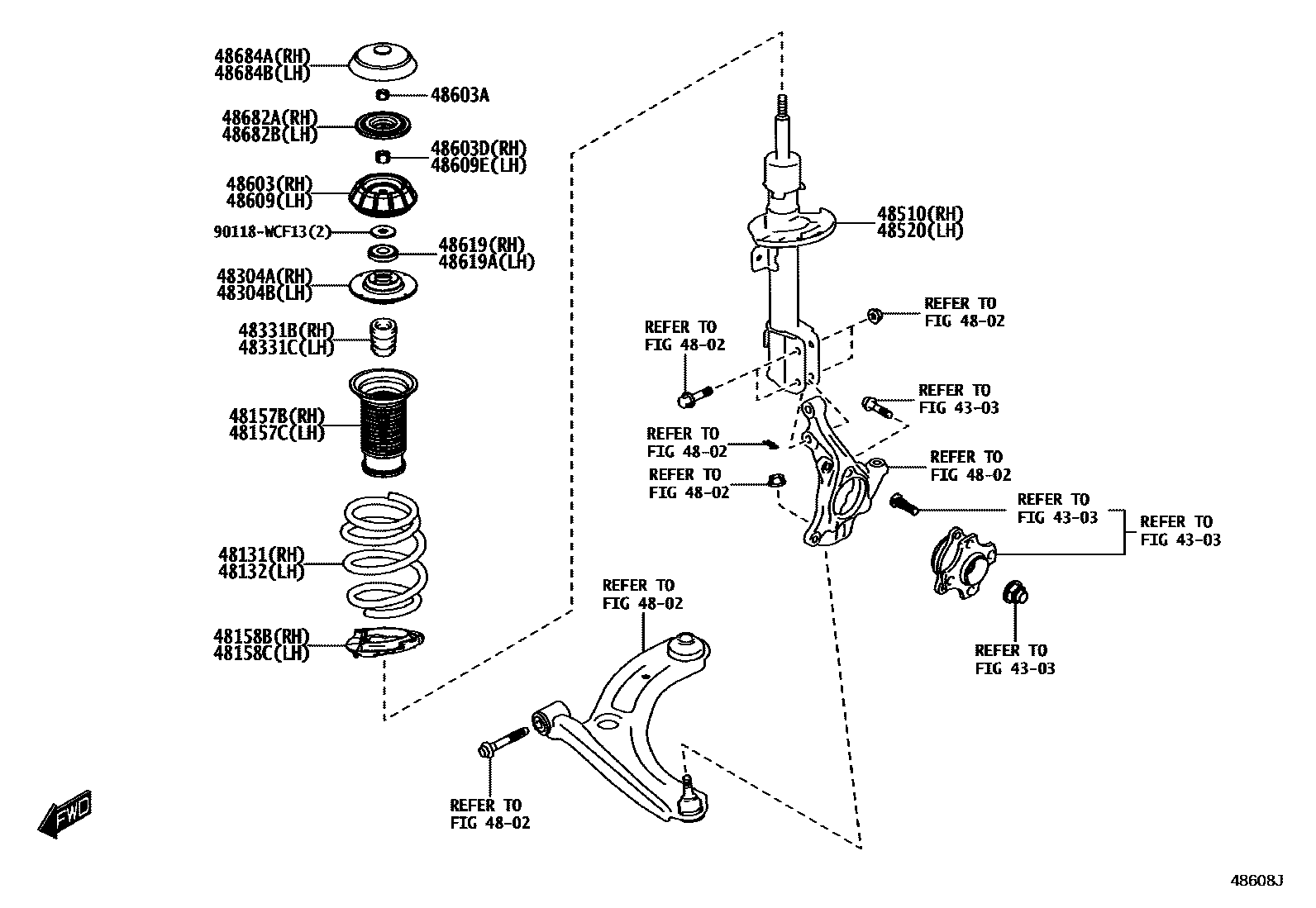 48684A(RH)
48684B(LH)

48603A

48682A(RH)
48682B(LH)

48603D(RH)
48609E(LH)

48603(RH)
48609(LH)

90118-WCF13(2)

48619(RH)
48619A(LH)

48304A(RH)
48304B(LH)

48331B(RH)
48331C(LH)

48157B(RH)
48157C(LH)

48131(RH)
48132(LH)

48158B(RH)
48158C(LH)

48510(RH)
48520(LH)

REFER TO
FIG 48-02

REFER TO
FIG 48-02

REFER TO
FIG 43-03

REFER TO
FIG 48-02

REFER TO
FIG 48-02

REFER TO
FIG 48-02

REFER TO
FIG 43-03

REFER TO
FIG 43-03

REFER TO
FIG 48-02

REFER TO
FIG 43-03

REFER TO
FIG 48-02

FWD

48608J