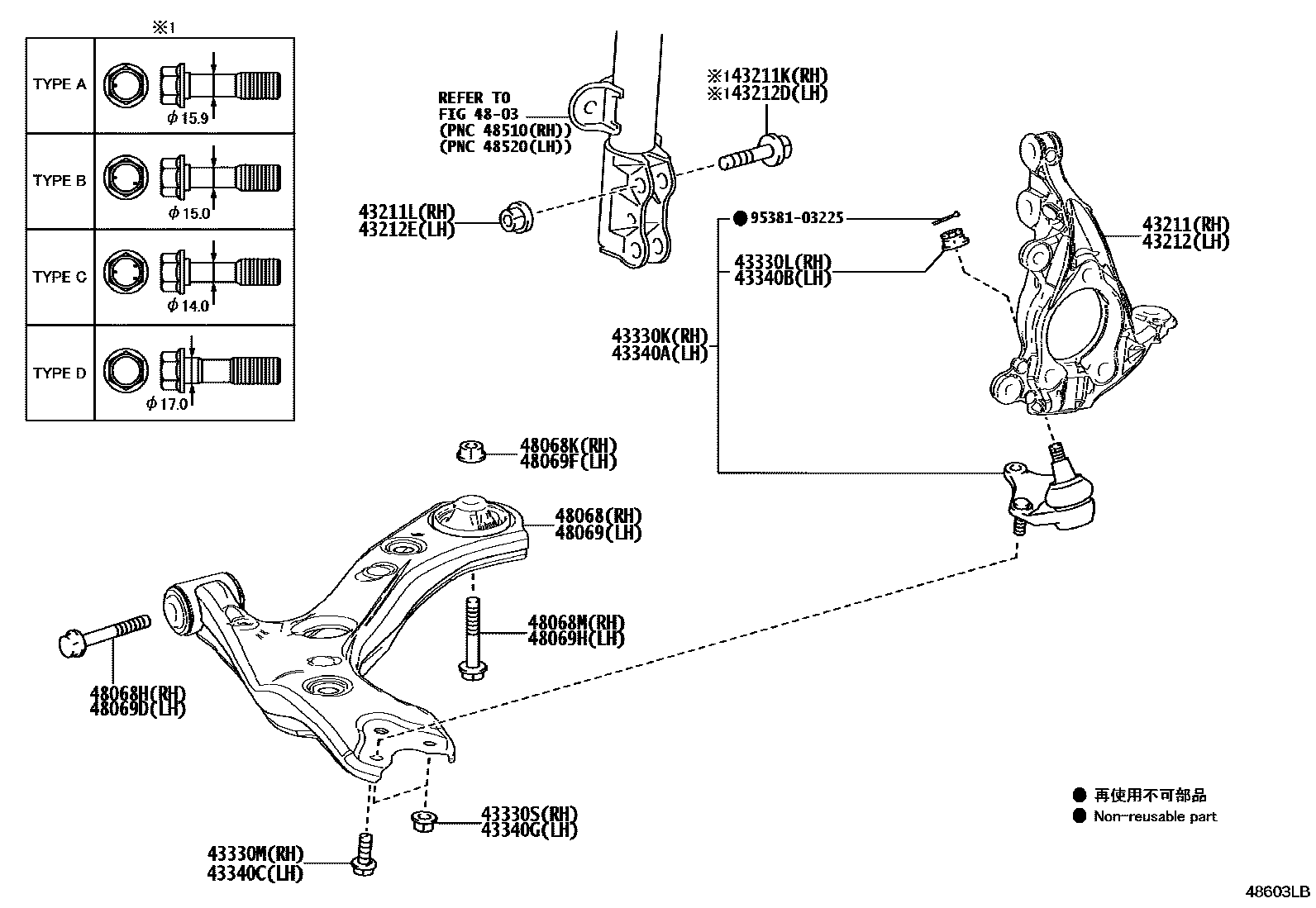 ※1

| TYPE A | $\phi$ 15.9 |
|---|---|
| TYPE B | $\phi$ 15.0 |
| TYPE C | $\phi$ 14.0 |
| TYPE D | $\phi$ 17.0 |

REFER TO FIG 48-03 (PNC 48510(RH)) (PNC 48520(LH))

※143211K(RH)
※143212D(LH)

43211L(RH)
43212E(LH)

● 95381-03225

43330L(RH)
43340B(LH)

43211(RH)
43212(LH)

43330K(RH)
43340A(LH)

48068K(RH)
48069F(LH)

48068(RH)
48069(LH)

48068M(RH)
48069H(LH)

48068H(RH)
48069D(LH)

43330S(RH)
43340G(LH)

43330M(RH)
43340C(LH)

● 再使用不可部品
● Non-reusable part

48603LB