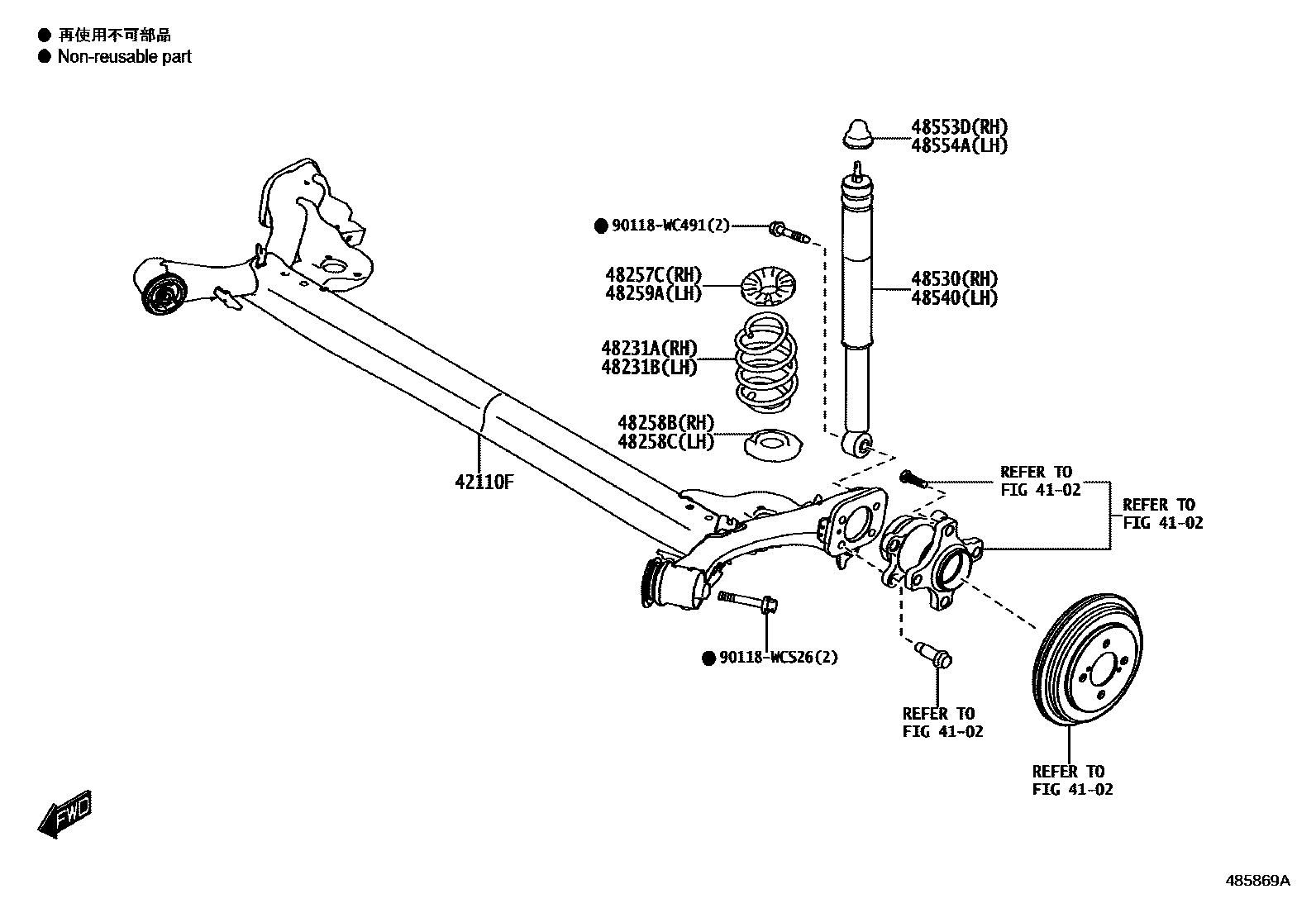 ● 再使用不可部品
● Non-reusable part

48553D(RH)
48554A(LH)

● 90118-WC491(2)

48257C(RH)
48259A(LH)

48530(RH)
48540(LH)

48231A(RH)
48231B(LH)

48258B(RH)
48258C(LH)

42110F

REFER TO
FIG 41-02

REFER TO
FIG 41-02

● 90118-WC526(2)

REFER TO
FIG 41-02

REFER TO
FIG 41-02

FWD

485869A