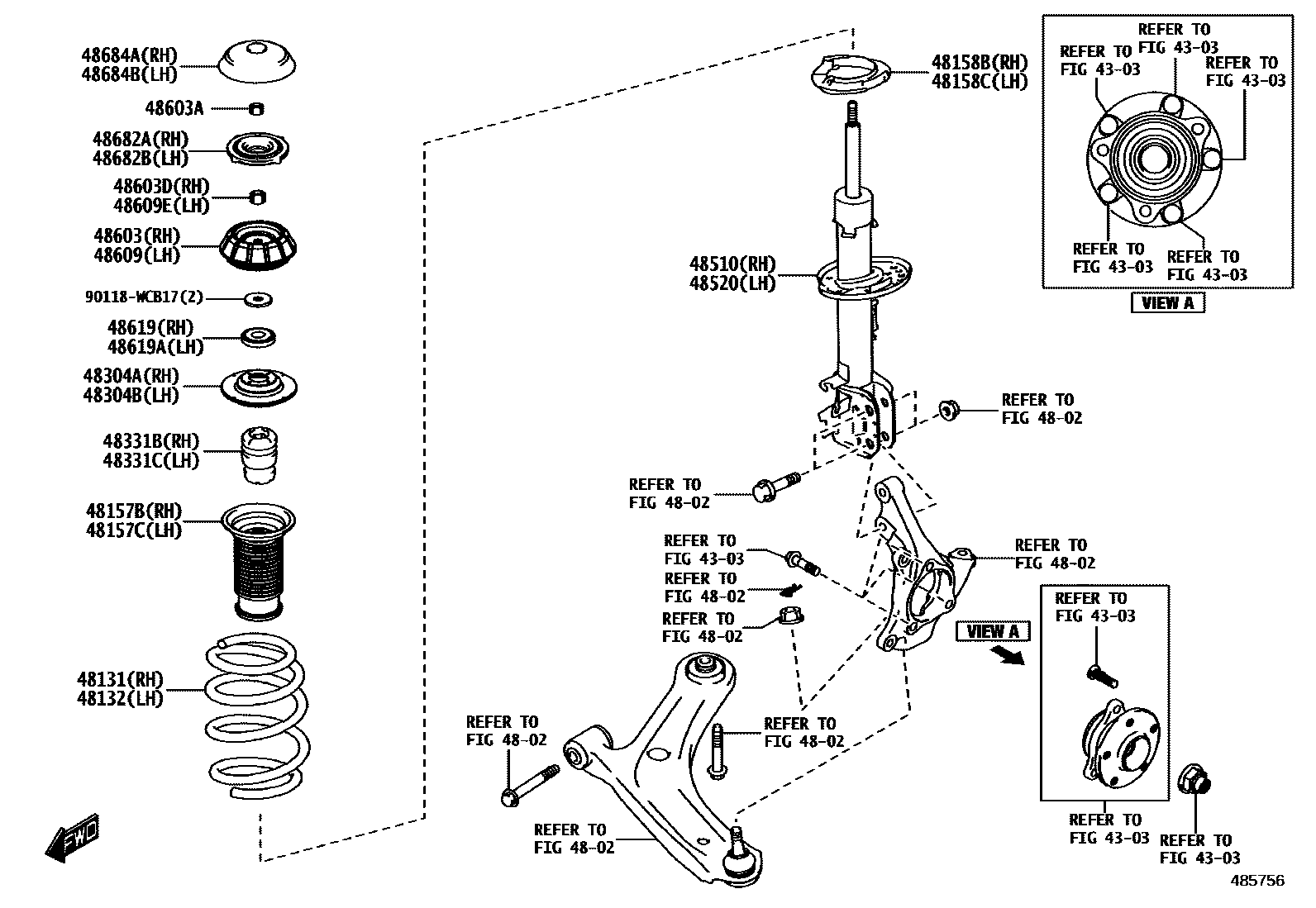 48684A(RH)
48684B(LH)

48603A

48682A(RH)
48682B(LH)

48603D(RH)
48609E(LH)

48603(RH)
48609(LH)

90118-WCB17(2)

48619(RH)
48619A(LH)

48304A(RH)
48304B(LH)

48331B(RH)
48331C(LH)

48157B(RH)
48157C(LH)

48131(RH)
48132(LH)

FWD

48158B(RH)
48158C(LH)

48510(RH)
48520(LH)

REFER TO
FIG 43-03

REFER TO
FIG 43-03

REFER TO
FIG 43-03

REFER TO
FIG 43-03

REFER TO
FIG 43-03

VIEW A

REFER TO
FIG 48-02

REFER TO
FIG 48-02

REFER TO
FIG 43-03

REFER TO
FIG 48-02

REFER TO
FIG 48-02

REFER TO
FIG 48-02

VIEW A

REFER TO
FIG 43-03

REFER TO
FIG 48-02

REFER TO
FIG 48-02

REFER TO
FIG 48-02

REFER TO
FIG 43-03

REFER TO
FIG 43-03

485756