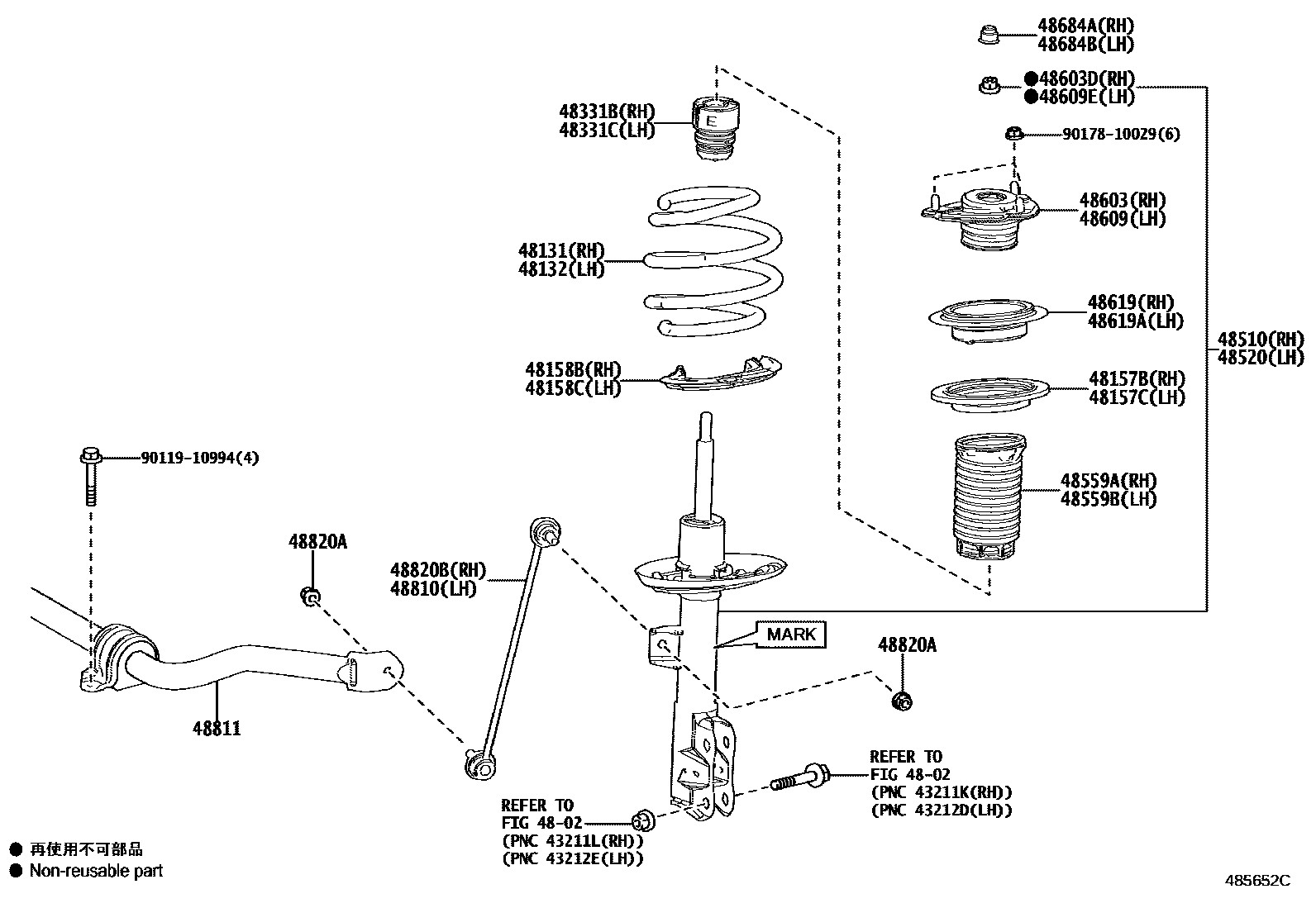 48684A(RH)
48684B(LH)

●48603D(RH)
●48609E(LH)

90178-10029(6)

48331B(RH)
48331C(LH)

E

48603(RH)
48609(LH)

48131(RH)
48132(LH)

48619(RH)
48619A(LH)

48510(RH)
48520(LH)

48158B(RH)
48158C(LH)

48157B(RH)
48157C(LH)

90119-10994(4)

48559A(RH)
48559B(LH)

48820A

48820B(RH)
48810(LH)

MARK

48820A

48811

REFER TO
FIG 48-02
(PNC 43211K(RH))
(PNC 43212D(LH))

REFER TO
FIG 48-02
(PNC 43211L(RH))
(PNC 43212E(LH))

● 再使用不可部品
● Non-reusable part

485652C