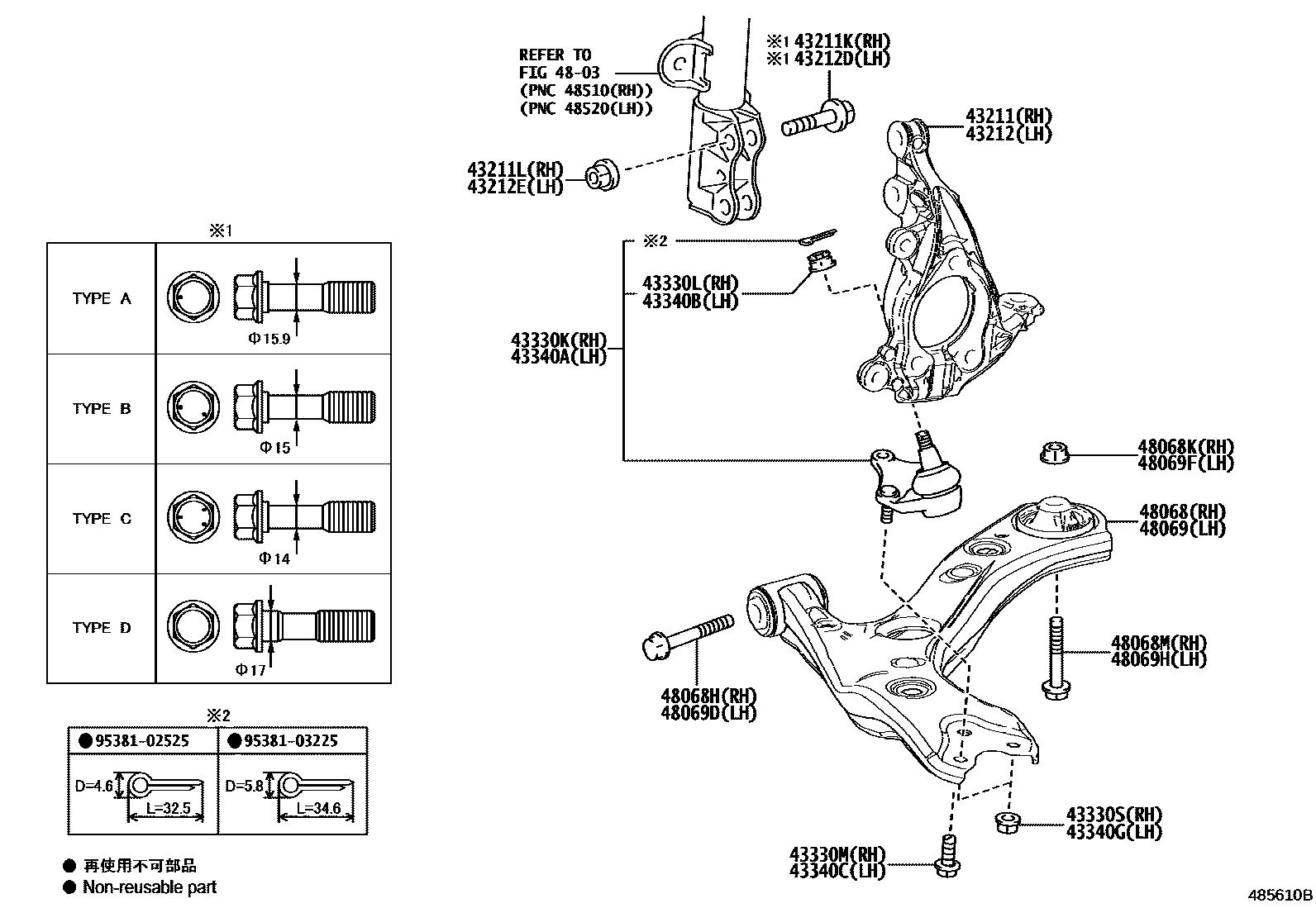 ※1

| TYPE A | Φ15.9 |
|---|---|
| TYPE B | Φ15 |
| TYPE C | Φ14 |
| TYPE D | Φ17 |

※2

| ●95381-02525 | ●95381-03225 |
|---|---|
| D=4.6 L=32.5 | D=5.8 L=34.6 |

● 再使用不可部品
● Non-reusable part

REFER TO FIG 48-03 (PNC 48510(RH)) (PNC 48520(LH))

※1 43211K(RH)
※1 43212D(LH)

43211(RH)
43212(LH)

43211L(RH)
43212E(LH)

※2

43330L(RH)
43340B(LH)

43330K(RH)
43340A(LH)

48068K(RH)
48069F(LH)

48068(RH)
48069(LH)

48068M(RH)
48069H(LH)

48068H(RH)
48069D(LH)

43330S(RH)
43340G(LH)

43330M(RH)
43340C(LH)

485610B