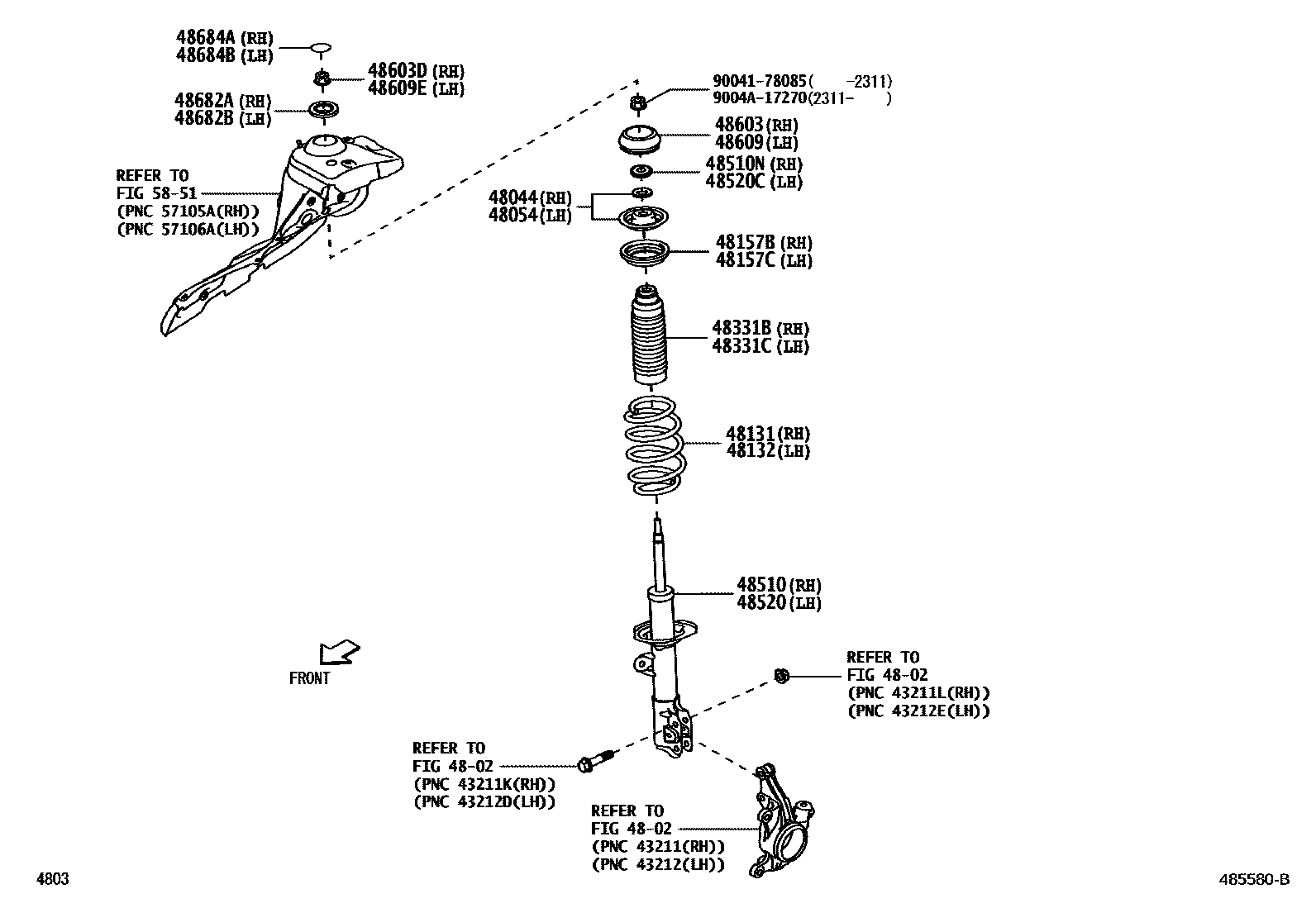 48684A (RH)
48684B (LH)

48603D (RH)
48609E (LH)

48682A (RH)
48682B (LH)

REFER TO
FIG 58-51
(PNC 57105A(RH))
(PNC 57106A(LH))

90041-78085(　　-2311)
9004A-17270(2311-　　)

48603(RH)
48609(LH)

48510N (RH)
48520C (LH)

48044(RH)
48054(LH)

48157B (RH)
48157C (LH)

48331B (RH)
48331C (LH)

48131(RH)
48132(LH)

48510(RH)
48520(LH)

FRONT

REFER TO
FIG 48-02
(PNC 43211L(RH))
(PNC 43212E(LH))

REFER TO
FIG 48-02
(PNC 43211K(RH))
(PNC 43212D(LH))

REFER TO
FIG 48-02
(PNC 43211(RH))
(PNC 43212(LH))

4803

485580-B