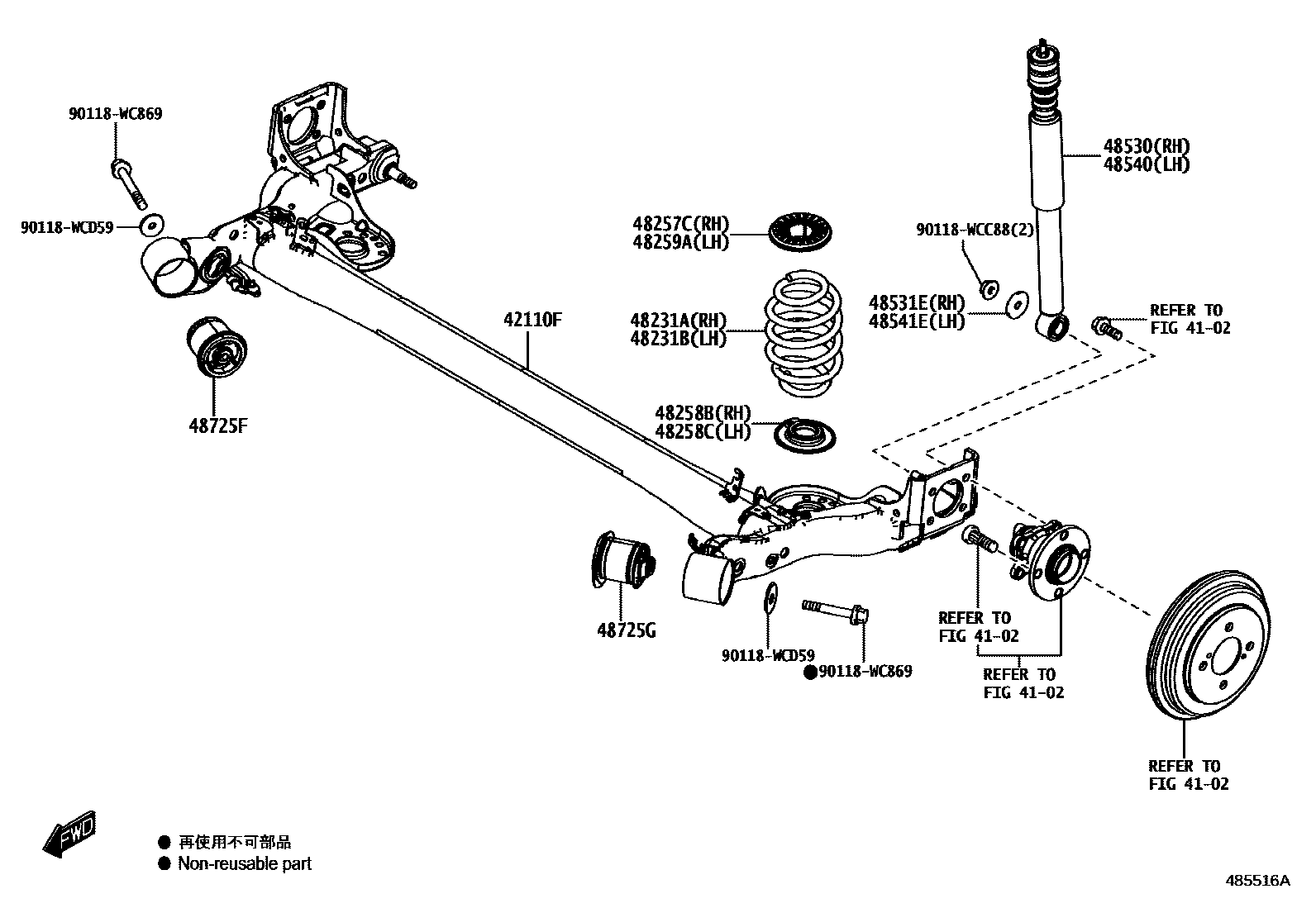 90118-WC869
90118-WCD59
48725F
42110F
48257C(RH)
48259A(LH)
48231A(RH)
48231B(LH)
48258B(RH)
48258C(LH)
48530(RH)
48540(LH)
90118-WCC88(2)
48531E(RH)
48541E(LH)
REFER TO
FIG 41-02
48725G
90118-WCD59
●90118-WC869
REFER TO
FIG 41-02
REFER TO
FIG 41-02
REFER TO
FIG 41-02
FWD
● 再使用不可部品
● Non-reusable part
485516A