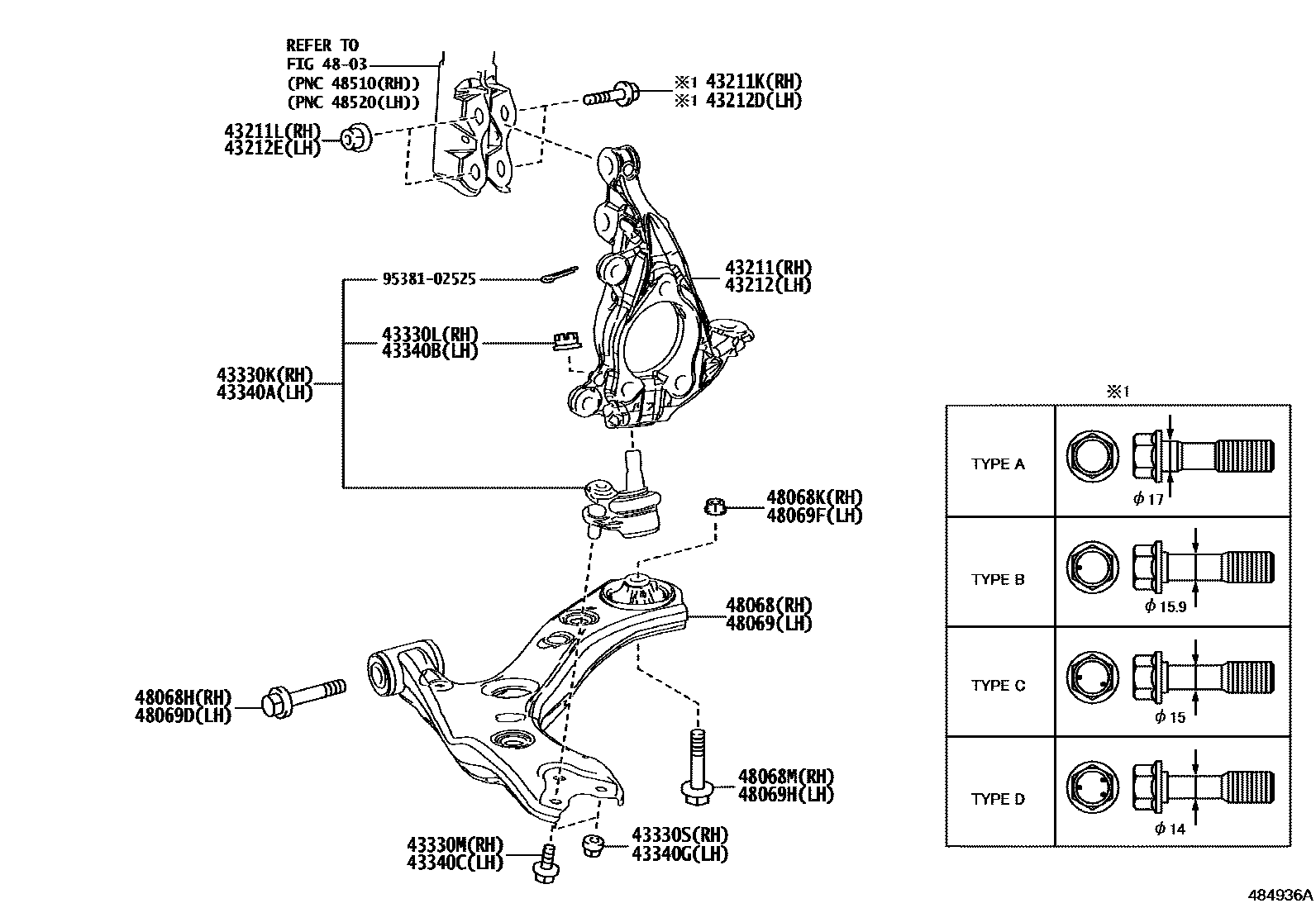 REFER TO
FIG 48-03
(PNC 48510(RH))
(PNC 48520(LH))

※1 43211K(RH)
※1 43212D(LH)

43211L(RH)
43212E(LH)

95381-02525

43211(RH)
43212(LH)

43330L(RH)
43340B(LH)

43330K(RH)
43340A(LH)

48068K(RH)
48069F(LH)

48068(RH)
48069(LH)

48068H(RH)
48069D(LH)

48068M(RH)
48069H(LH)

43330M(RH)
43340C(LH)

43330S(RH)
43340G(LH)

※1

| TYPE A | $\phi$ 17 |
|---|---|
| TYPE B | $\phi$ 15.9 |
| TYPE C | $\phi$ 15 |
| TYPE D | $\phi$ 14 |

484936A