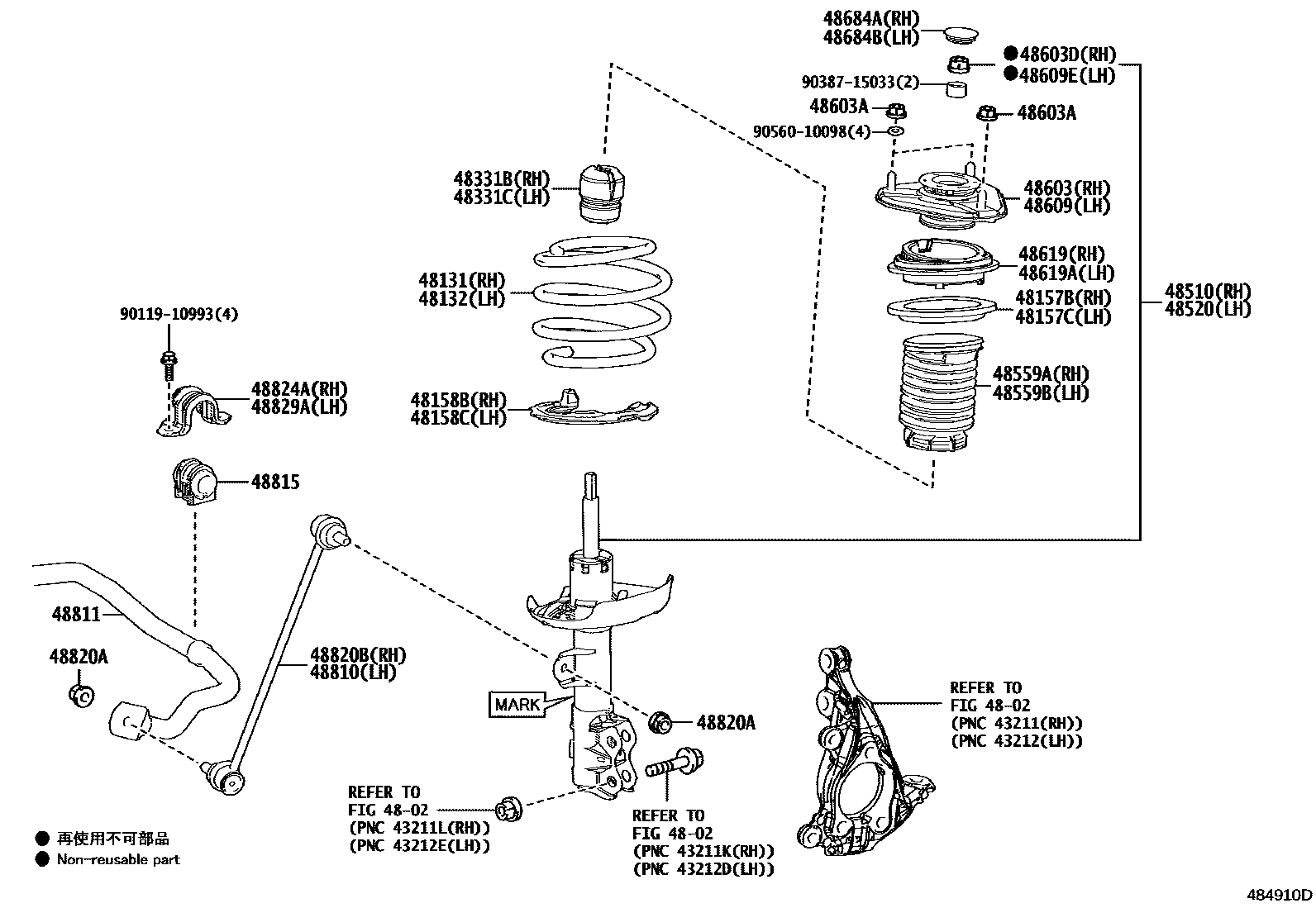 48684A(RH)
48684B(LH)

● 48603D(RH)
● 48609E(LH)

90387-15033(2)

48603A

48603A

90560-10098(4)

48331B(RH)
48331C(LH)

48603(RH)
48609(LH)

48619(RH)
48619A(LH)

48131(RH)
48132(LH)

48157B(RH)
48157C(LH)

48510(RH)
48520(LH)

90119-10993(4)

48559A(RH)
48559B(LH)

48824A(RH)
48829A(LH)

48158B(RH)
48158C(LH)

48815

48811

48820A

48820B(RH)
48810(LH)

MARK

48820A

REFER TO
FIG 48-02
(PNC 43211(RH))
(PNC 43212(LH))

REFER TO
FIG 48-02
(PNC 43211L(RH))
(PNC 43212E(LH))

REFER TO
FIG 48-02
(PNC 43211K(RH))
(PNC 43212D(LH))

● 再使用不可部品
● Non-reusable part

484910D