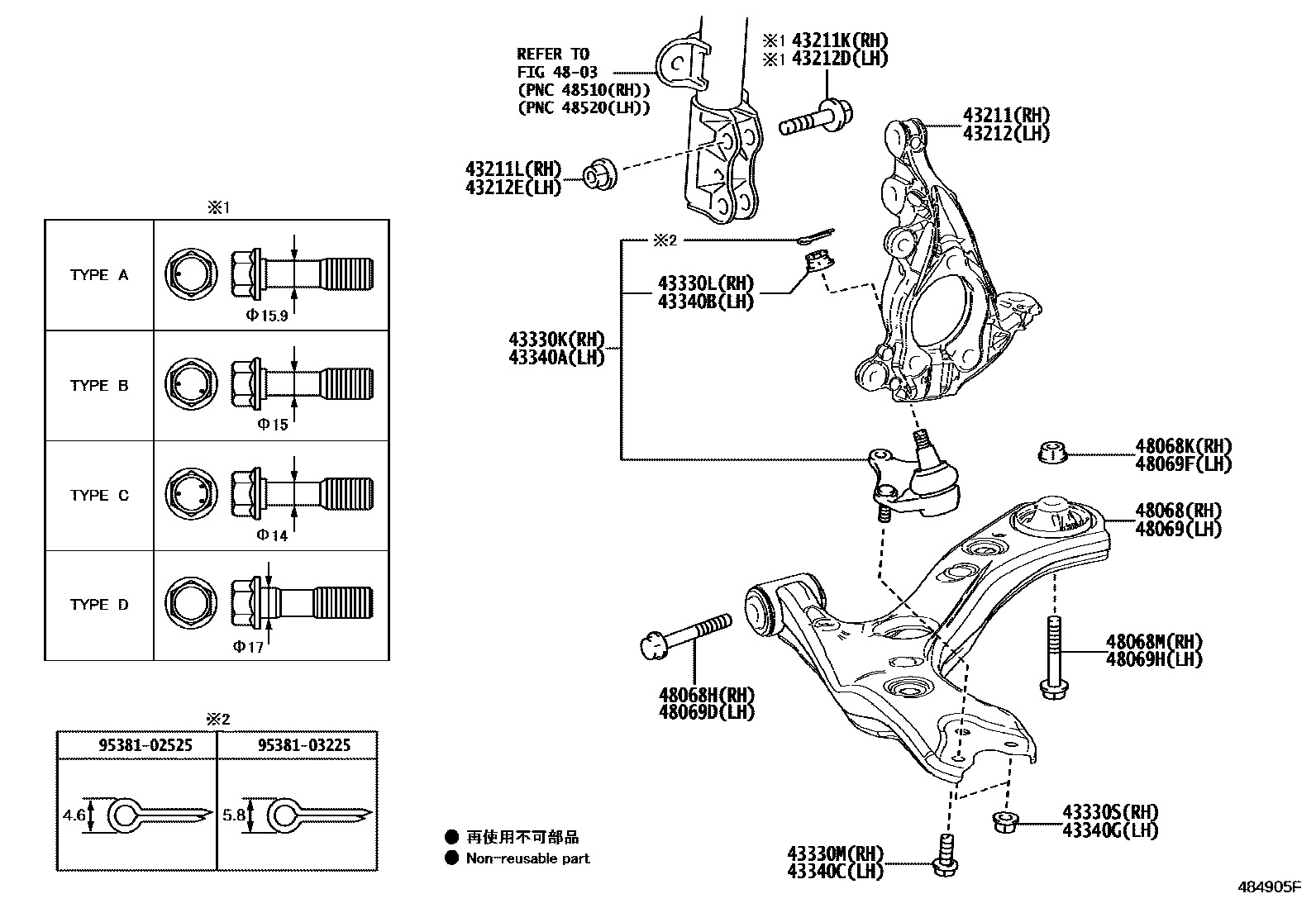 REFER TO
FIG 48-03
(PNC 48510(RH))
(PNC 48520(LH))

※1 43211K(RH)
※1 43212D(LH)

43211(RH)
43212(LH)

43211L(RH)
43212E(LH)

※1

| TYPE A | Φ15.9 |
|---|---|
| TYPE B | Φ15 |
| TYPE C | Φ14 |
| TYPE D | Φ17 |

※2

43330L(RH)
43340B(LH)

43330K(RH)
43340A(LH)

48068K(RH)
48069F(LH)

48068(RH)
48069(LH)

48068M(RH)
48069H(LH)

48068H(RH)
48069D(LH)

※2

| 95381-02525 | 95381-03225 |
|---|---|
| 4.6 | 5.8 |

● 再使用不可部品
● Non-reusable part

43330S(RH)
43340G(LH)

43330M(RH)
43340C(LH)

484905F