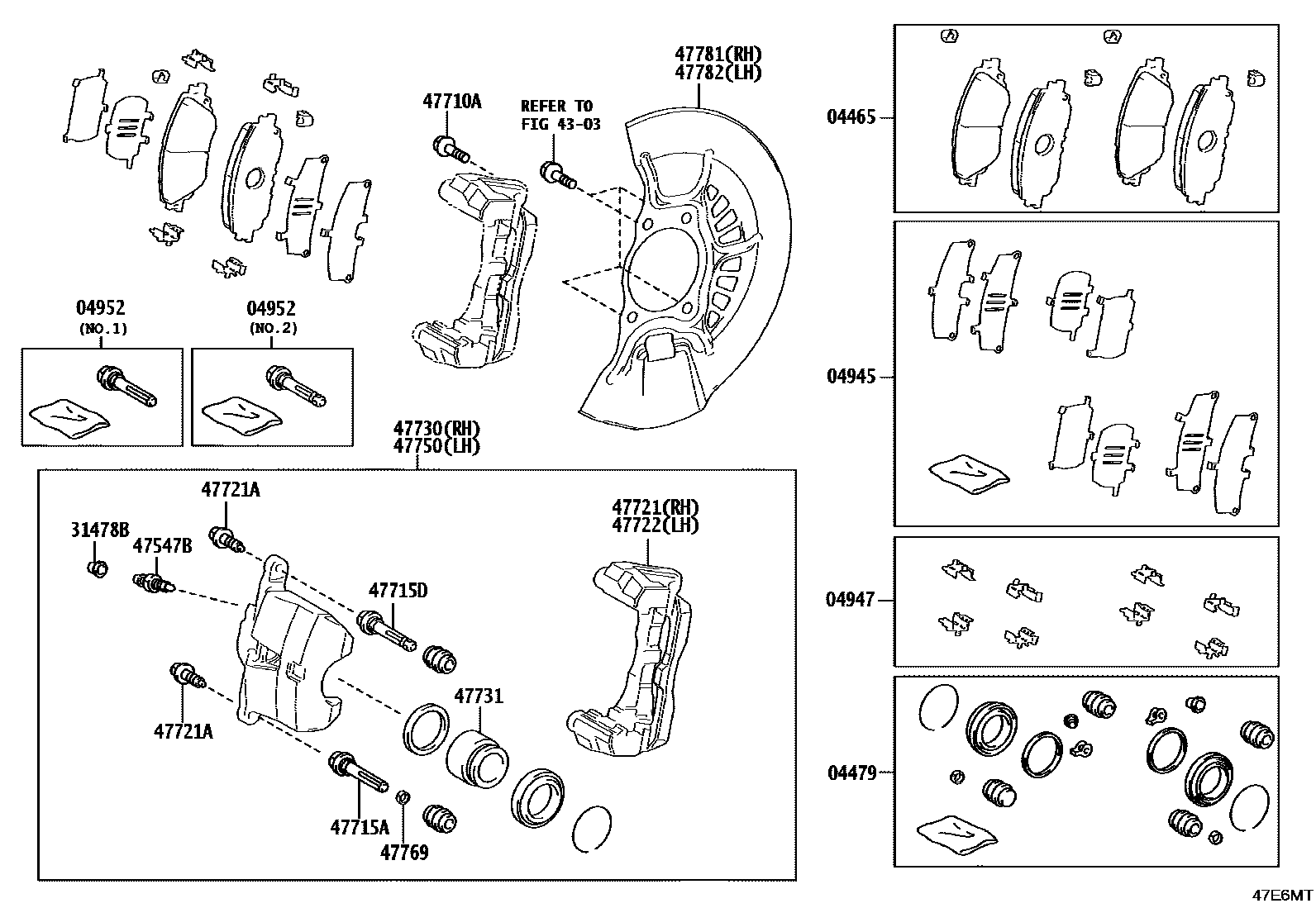 Ⓐ
47710A
REFER TO
FIG 43-03
47781(RH)
47782(LH)
04952
(NO.1)
04952
(NO.2)
47730(RH)
47750(LH)
47721A
31478B
47547B
47715D
47721(RH)
47722(LH)
47731
47721A
47715A
47769
Ⓐ Ⓐ
04465
04945
04947
04479
47E6MT