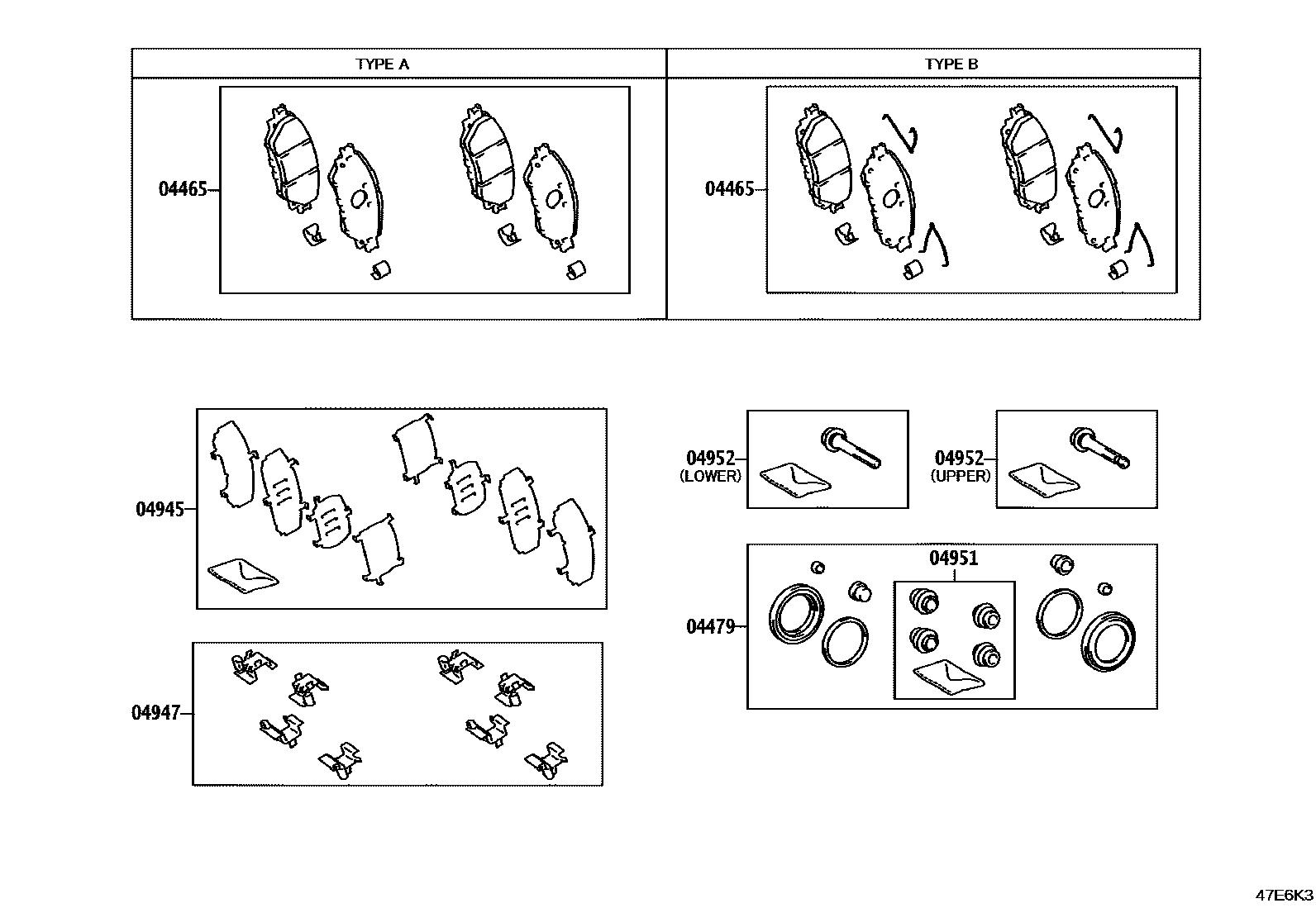 TYPE A

TYPE B

04465

04465

04945

04952
(LOWER)

04952
(UPPER)

04951

04479

04947

47E6K3