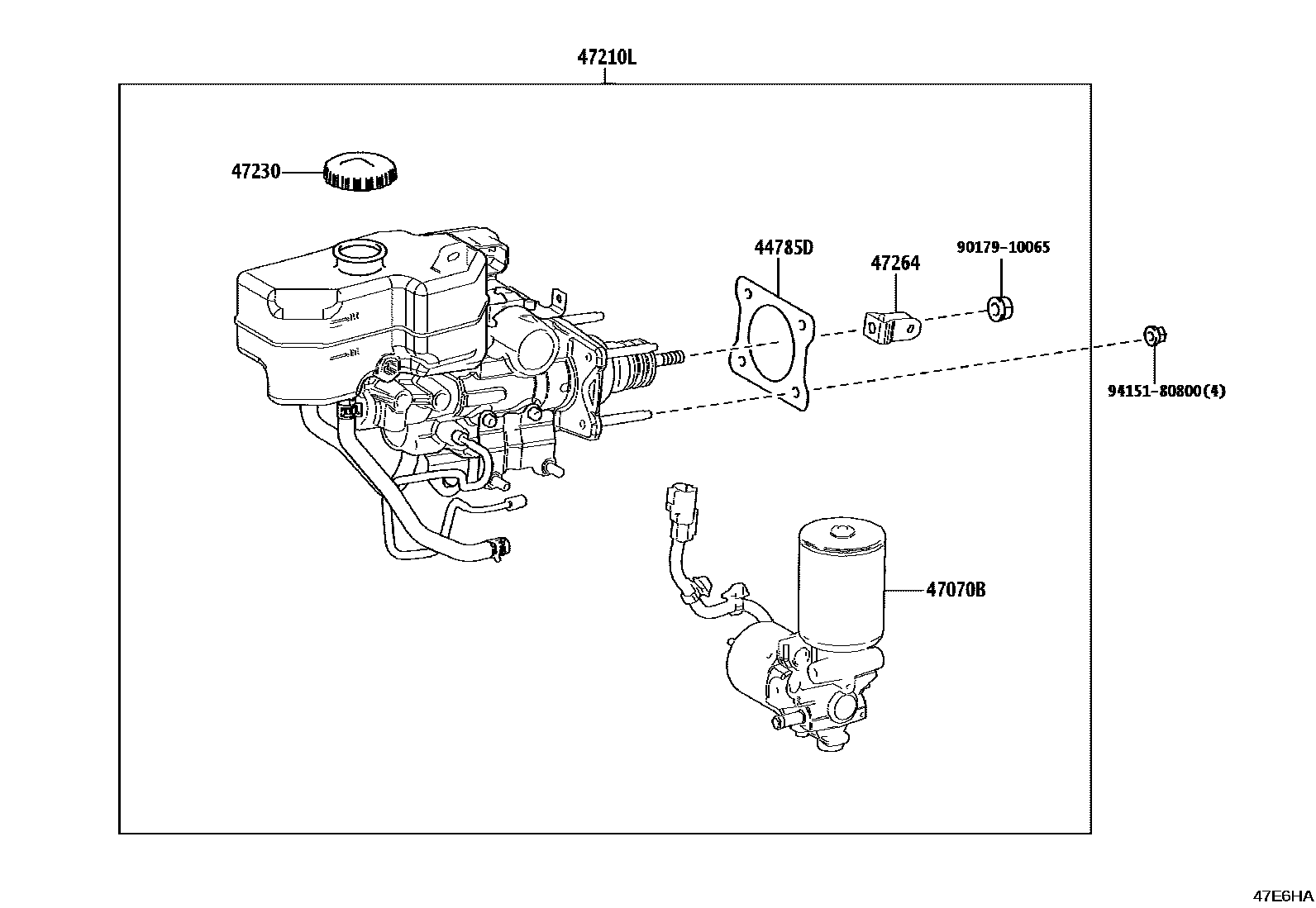 47210L

47230

44785D

47264

90179-10065

94151-80800(4)

47070B

47E6HA