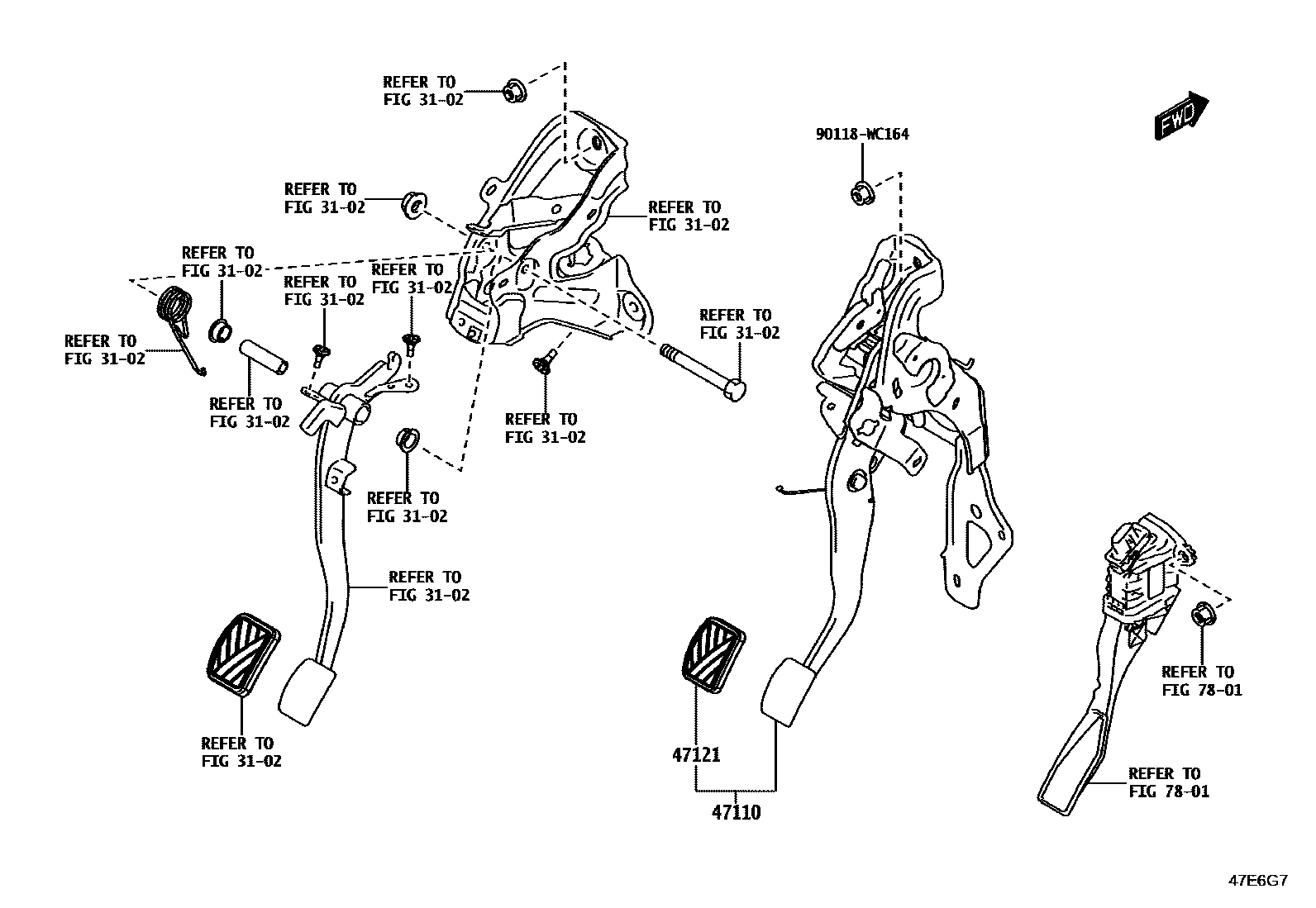 REFER TO
FIG 31-02

FWD

90118-WC164

REFER TO
FIG 31-02

REFER TO
FIG 31-02

REFER TO
FIG 31-02

REFER TO
FIG 31-02

REFER TO
FIG 31-02

REFER TO
FIG 31-02

REFER TO
FIG 31-02

REFER TO
FIG 31-02

REFER TO
FIG 31-02

REFER TO
FIG 31-02

REFER TO
FIG 31-02

REFER TO
FIG 31-02

REFER TO
FIG 78-01

47121

47110

REFER TO
FIG 78-01

47E6G7