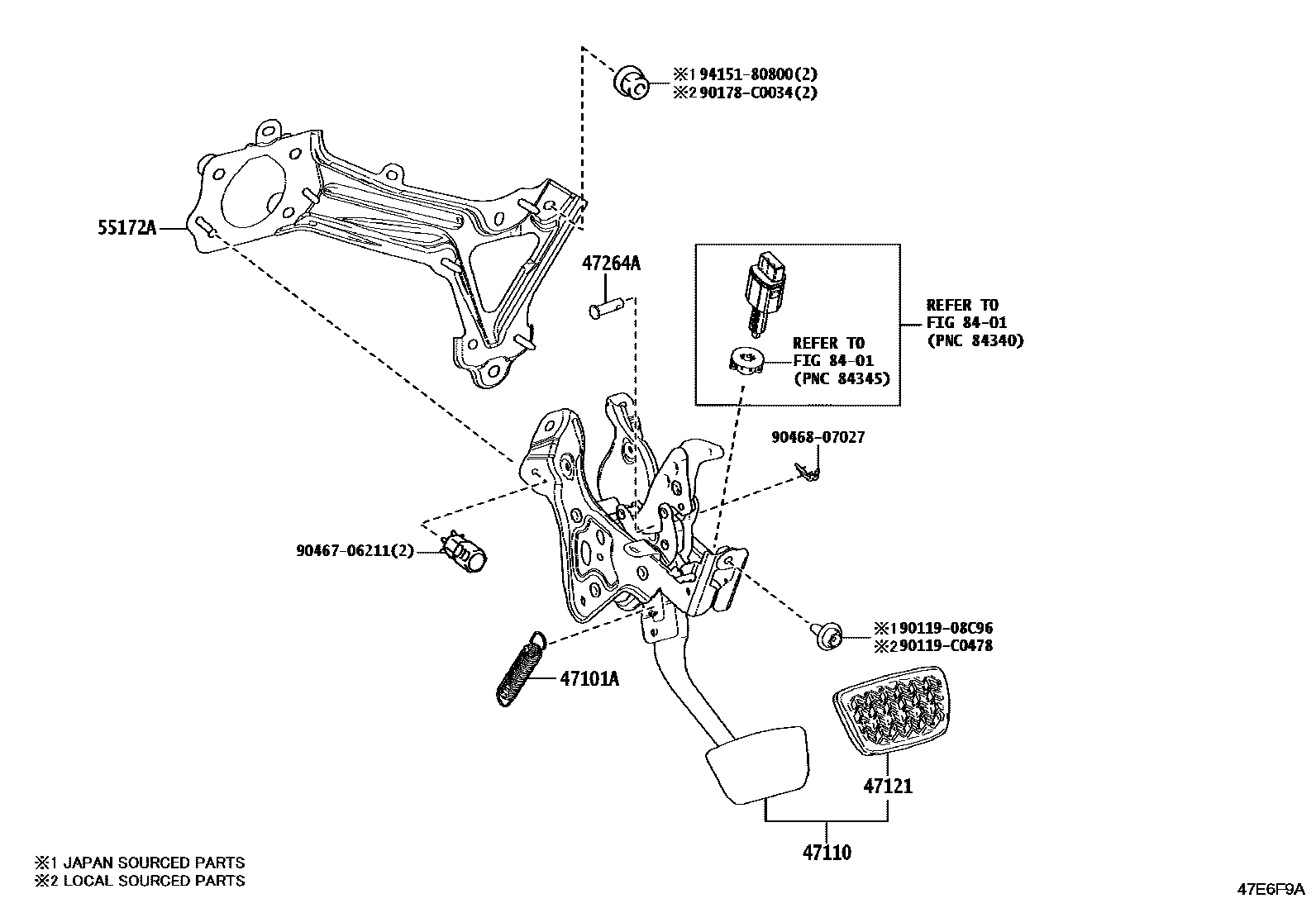 ※1 94151-80800(2)
※2 90178-C0034(2)

55172A

47264A

REFER TO
FIG 84-01
(PNC 84340)

REFER TO
FIG 84-01
(PNC 84345)

90468-07027

90467-06211(2)

※1 90119-08C96
※2 90119-C0478

47101A

47121

47110

※1 JAPAN SOURCED PARTS
※2 LOCAL SOURCED PARTS

47E6F9A