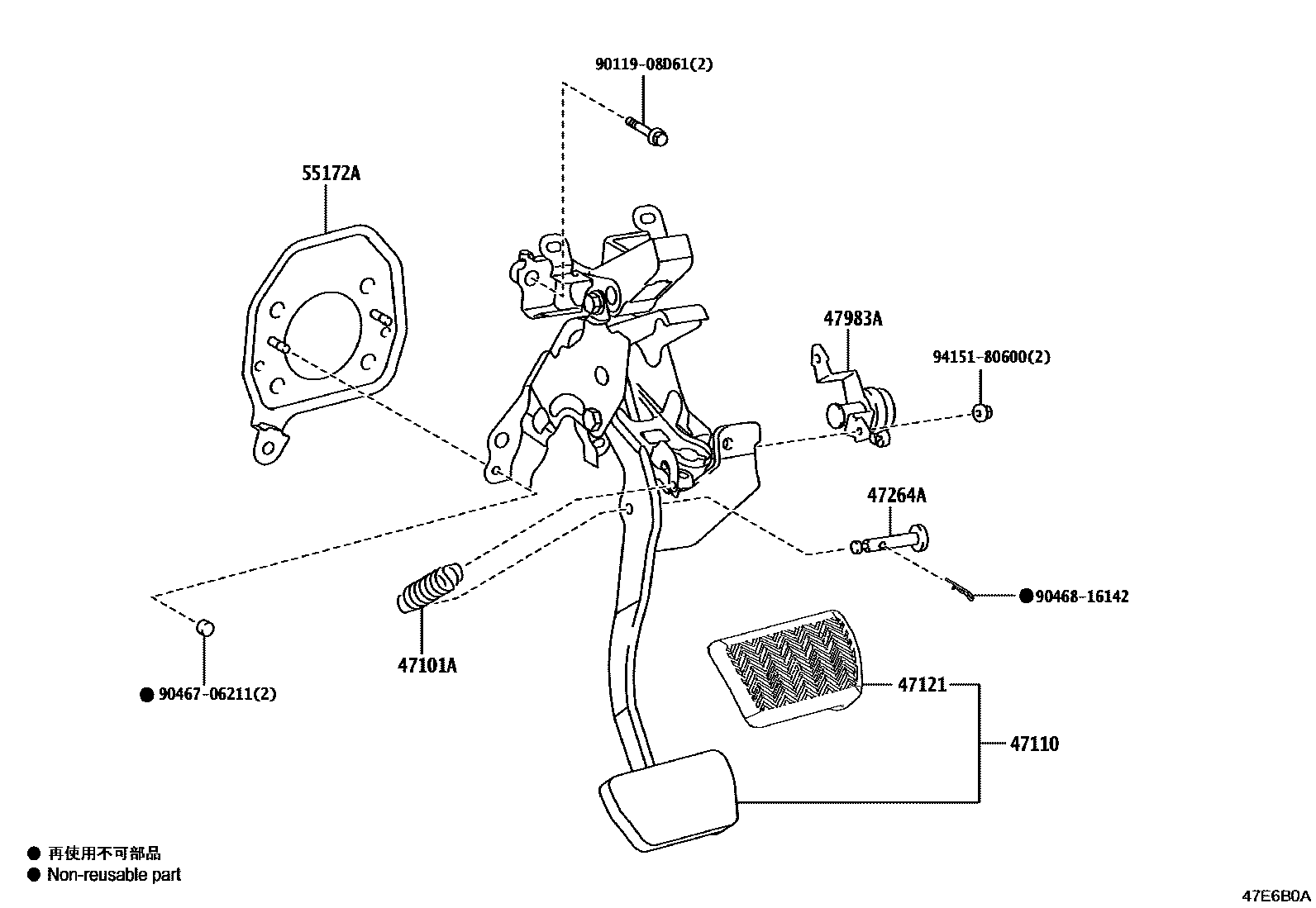 90119-08D61(2)

55172A

47983A

94151-80600(2)

47264A

● 90468-16142

47101A

● 90467-06211(2)

47121

47110

● 再使用不可部品
● Non-reusable part

47E6B0A