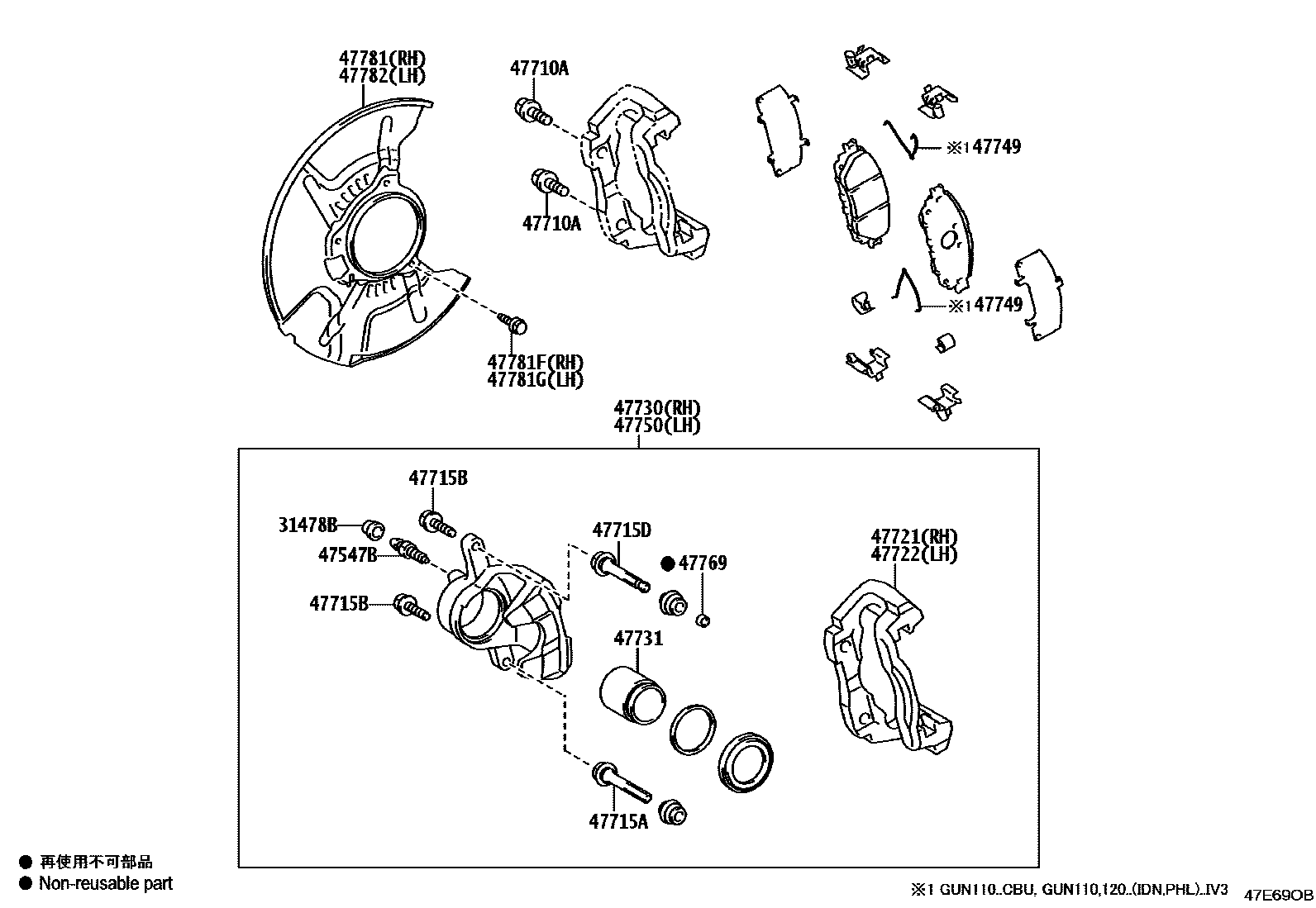 47781(RH)
47782(LH)

47710A

47710A

※1 47749

※1 47749

47781F(RH)
47781G(LH)

47730(RH)
47750(LH)

47715B

31478B

47547B

47715B

47715D

● 47769

47731

47721(RH)
47722(LH)

47715A

● 再使用不可部品
● Non-reusable part

※1 GUN110..CBU, GUN110,120..(IDN,PHL)..IV3

47E69OB