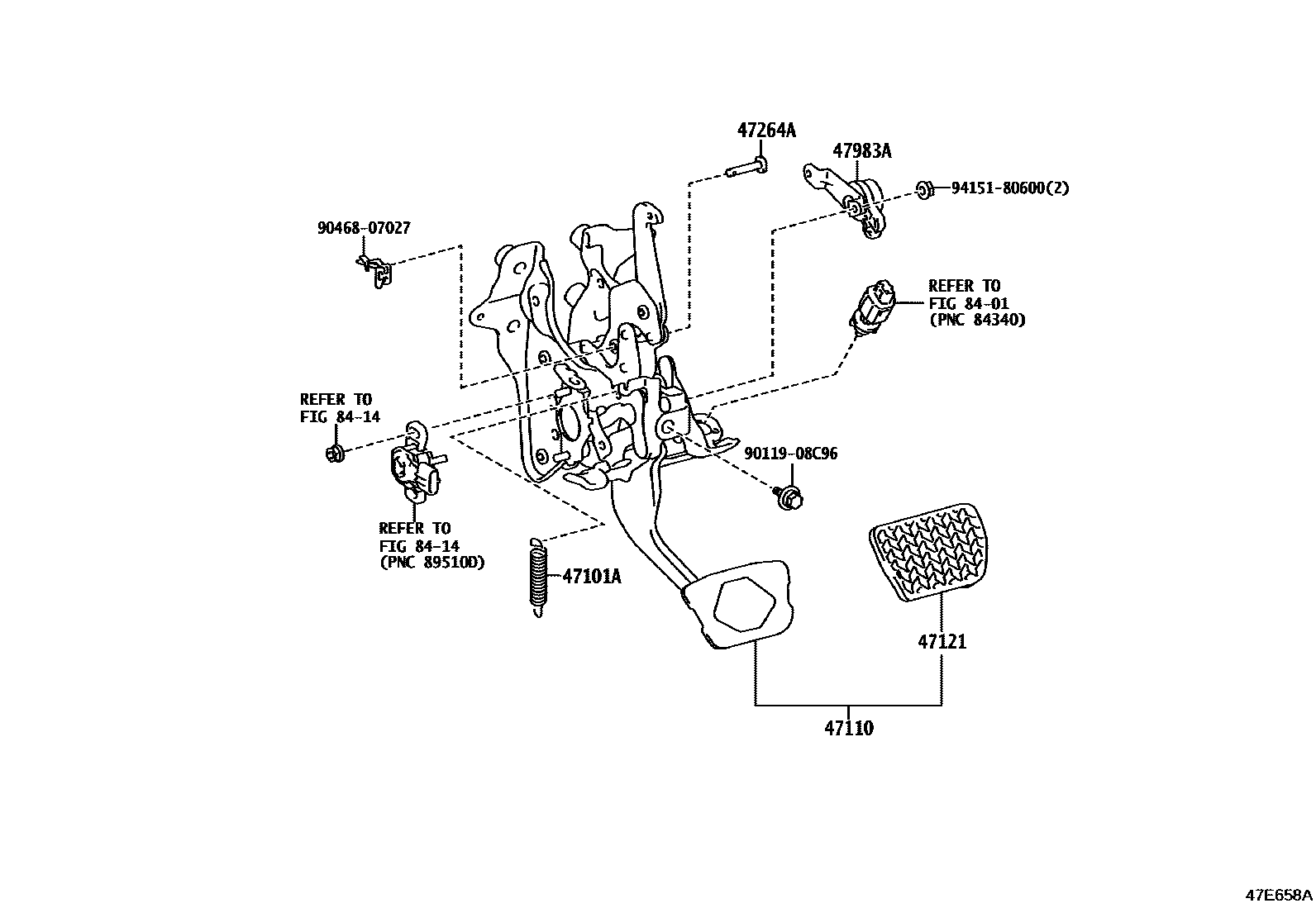 47264A
47983A
94151-80600(2)
90468-07027
REFER TO
FIG 84-01
(PNC 84340)
REFER TO
FIG 84-14
90119-08C96
REFER TO
FIG 84-14
(PNC 89510D)
47101A
47121
47110
47E658A