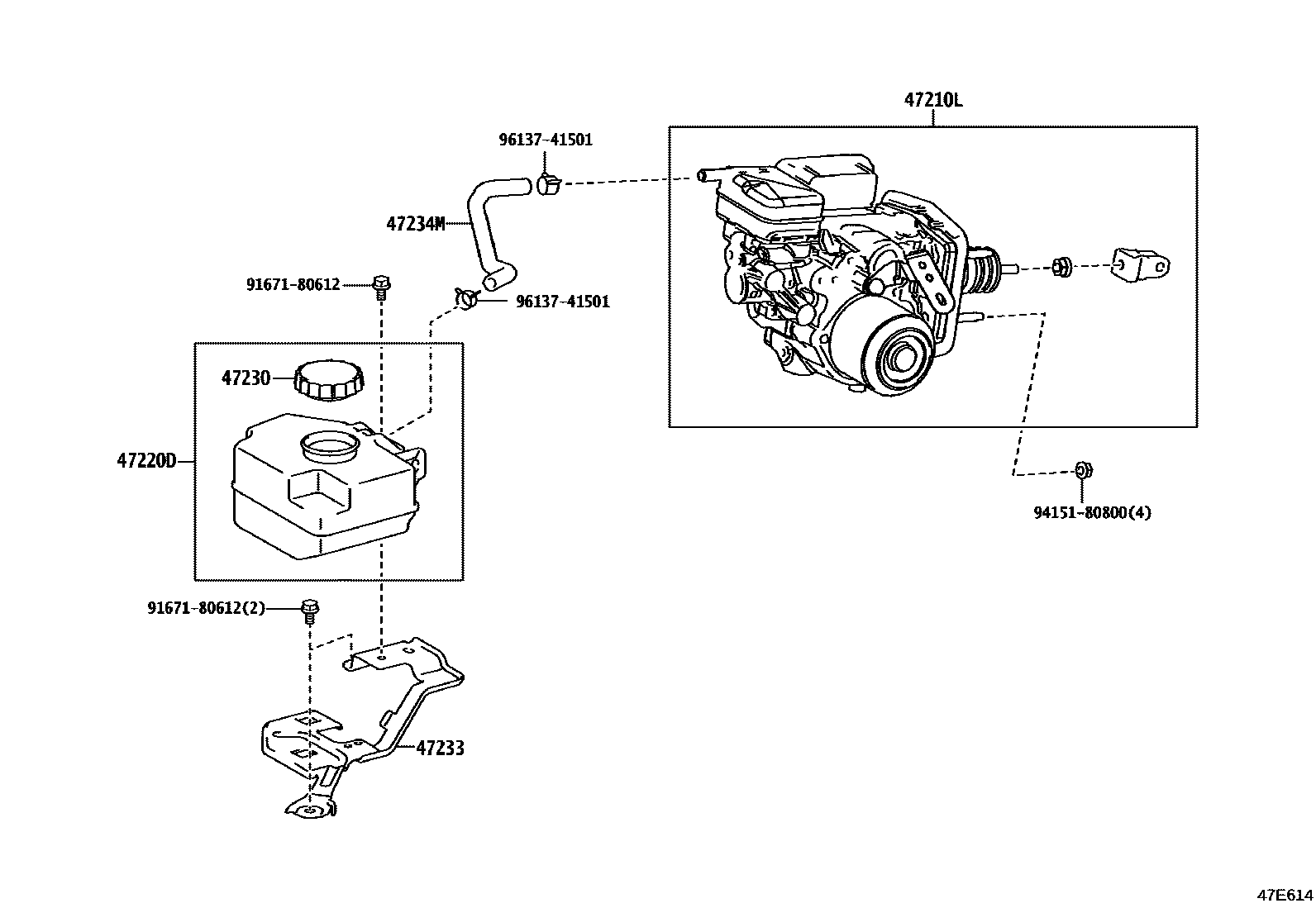 47210L

96137-41501

47234M

91671-80612

96137-41501

47230

47220D

94151-80800(4)

91671-80612(2)

47233

47E614