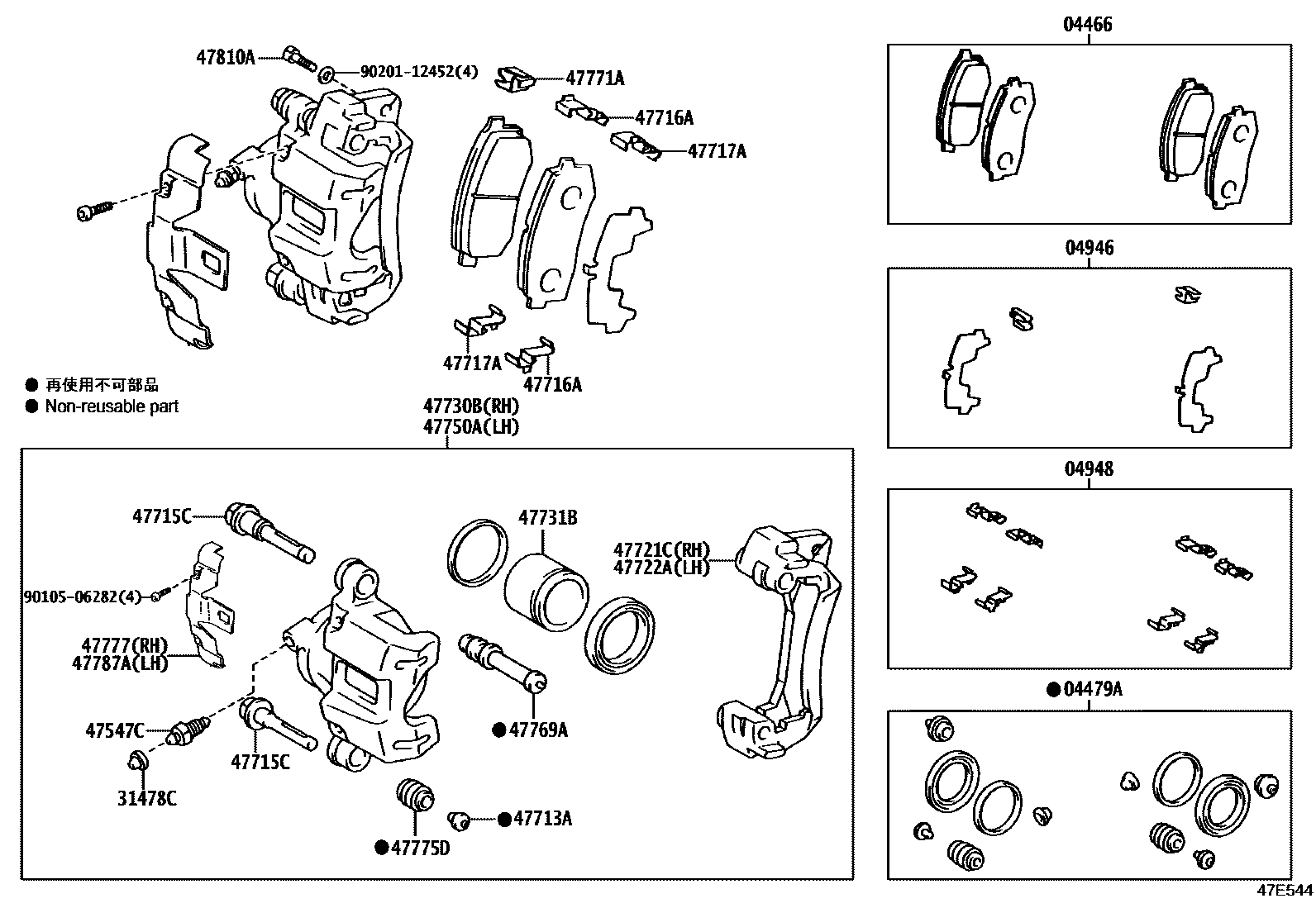 47810A
90201-12452(4)
47771A
47716A
47717A
47717A
47716A

● 再使用不可部品
● Non-reusable part

47730B(RH)
47750A(LH)

47715C
47731B
47721C(RH)
47722A(LH)
90105-06282(4)
47777(RH)
47787A(LH)
47547C
47715C
● 47769A
31478C
● 47713A
● 47775D

04466
04946
04948
● 04479A

47E544