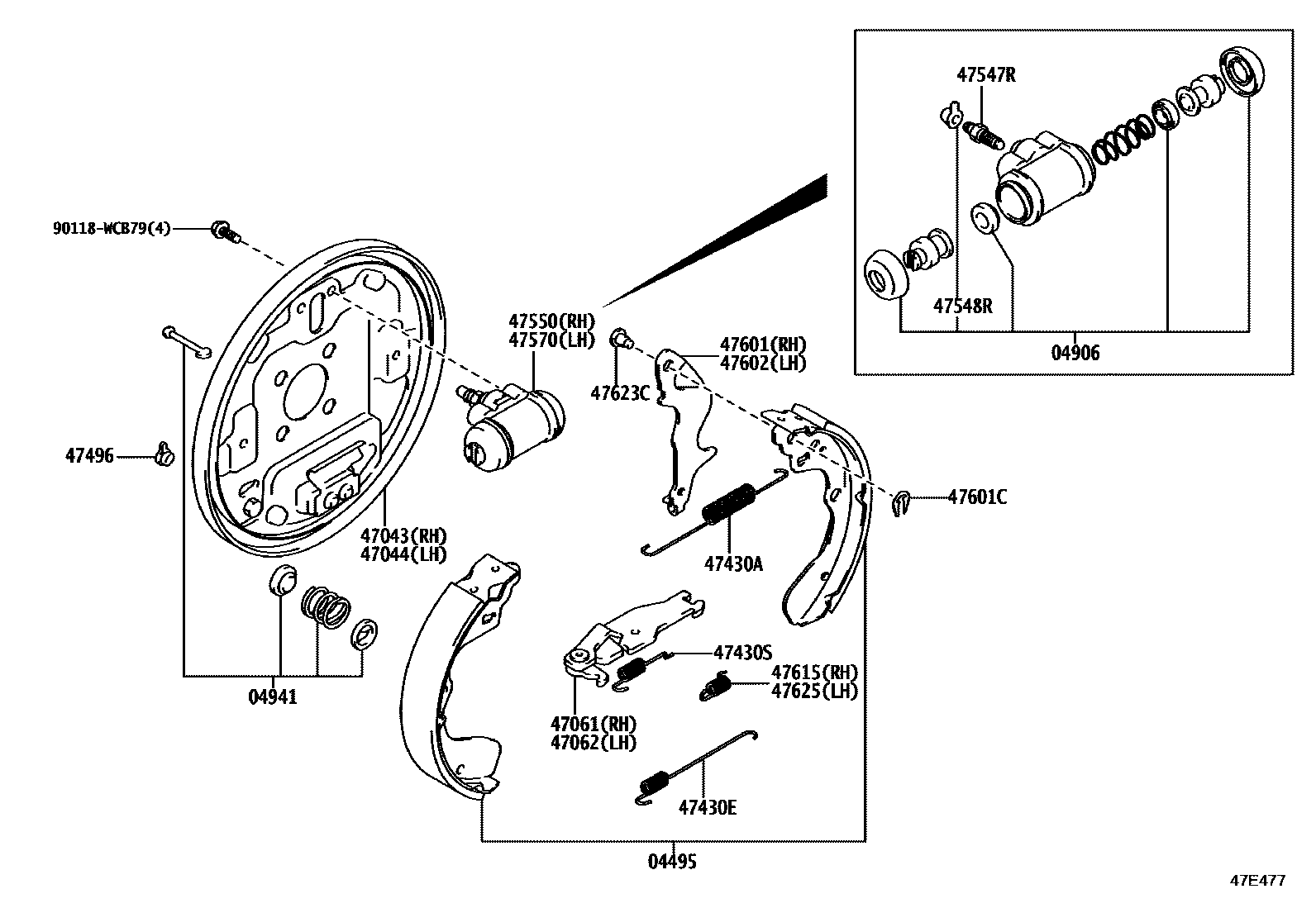 47547R

47548R

04906

90118-WCB79(4)

47550(RH)
47570(LH)

47601(RH)
47602(LH)

47623C

47496

47601C

47043(RH)
47044(LH)

47430A

47430S

47615(RH)
47625(LH)

04941

47061(RH)
47062(LH)

47430E

04495

47E477