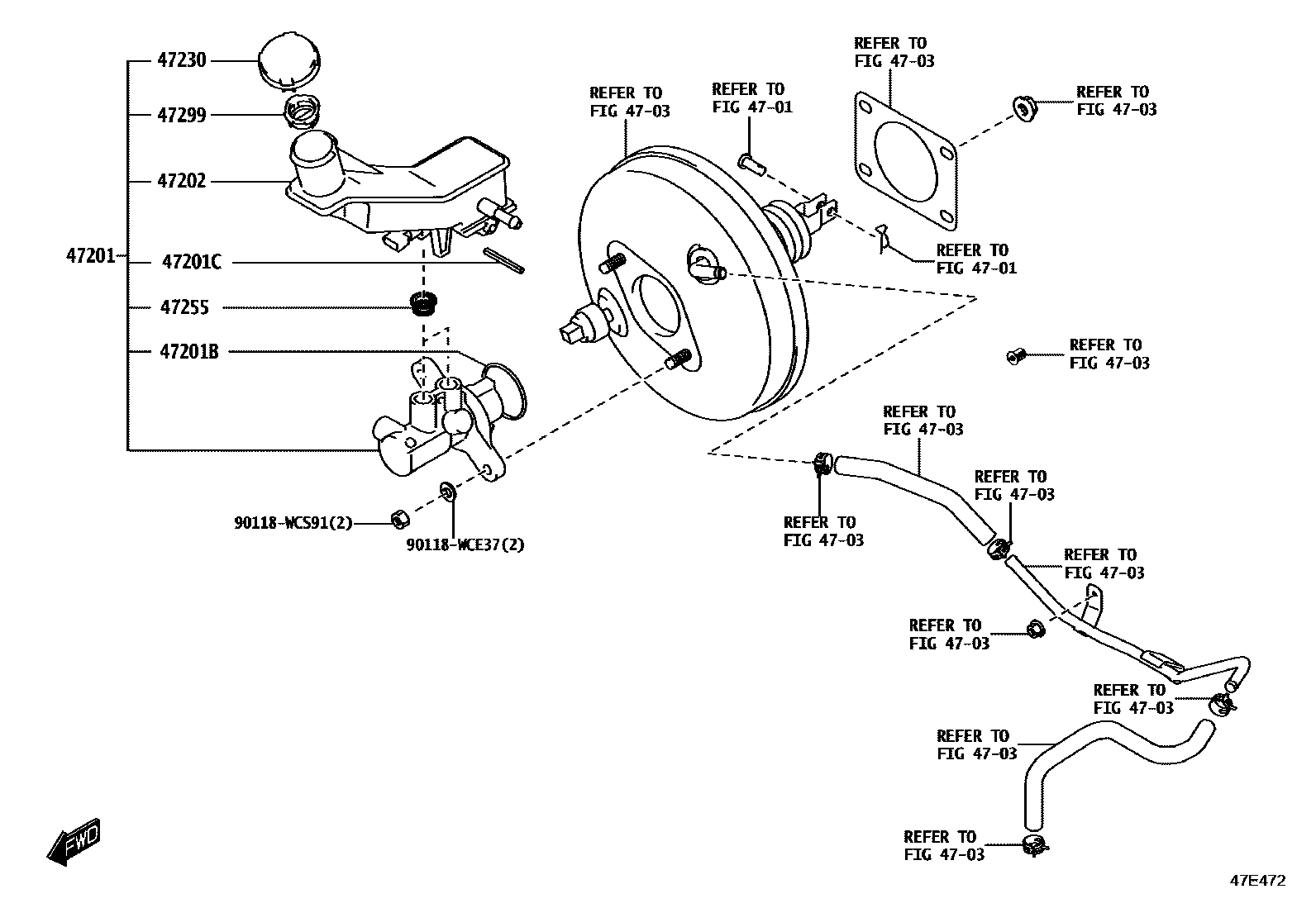 47230
47299
47202
47201
47201C
47255
47201B
90118-WCS91(2)
90118-WCE37(2)
REFER TO FIG 47-03
REFER TO FIG 47-01
REFER TO FIG 47-03
REFER TO FIG 47-03
REFER TO FIG 47-01
REFER TO FIG 47-03
REFER TO FIG 47-03
REFER TO FIG 47-03
REFER TO FIG 47-03
REFER TO FIG 47-03
REFER TO FIG 47-03
REFER TO FIG 47-03
REFER TO FIG 47-03
REFER TO FIG 47-03
FWD
47E472