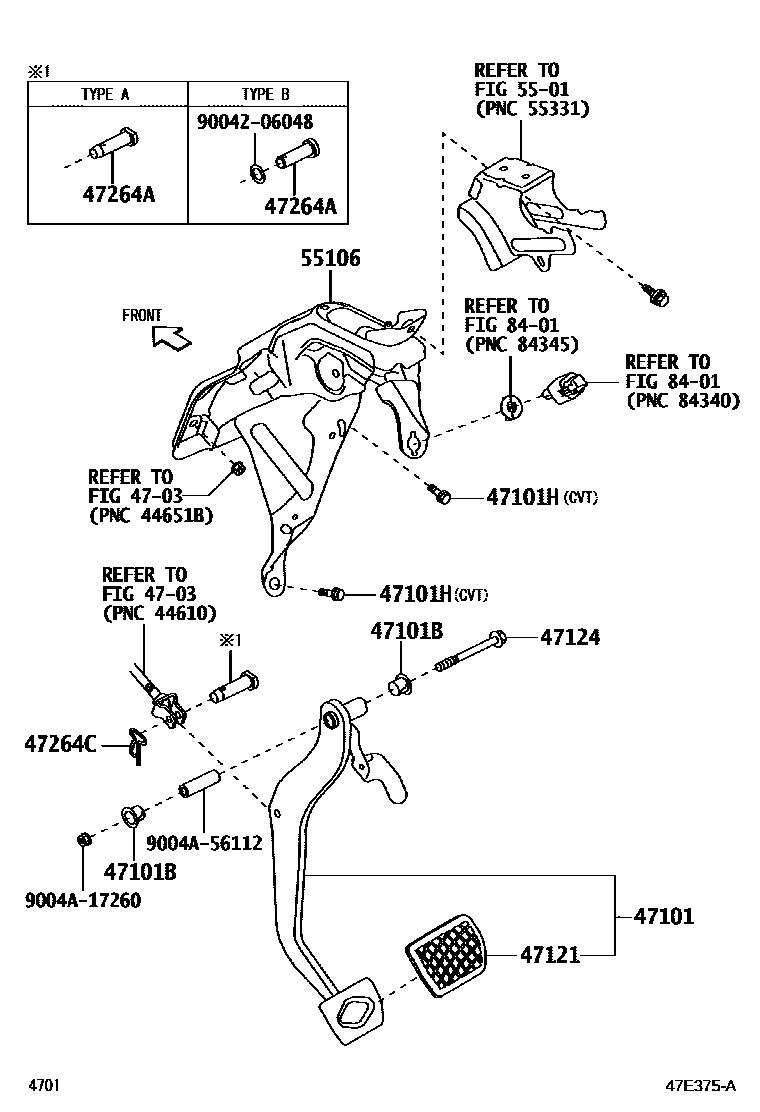 ※1

| TYPE A | TYPE B |
|---|---|
| 47264A | 90042-06048 47264A |

REFER TO FIG 55-01 (PNC 55331)

55106

FRONT

REFER TO FIG 84-01 (PNC 84345)

REFER TO FIG 84-01 (PNC 84340)

REFER TO FIG 47-03 (PNC 44651B)

47101H (CVT)

47101H (CVT)

REFER TO FIG 47-03 (PNC 44610)

※1

47101B

47124

47264C

9004A-56112

47101B

9004A-17260

47101

47121

4701

47E375-A