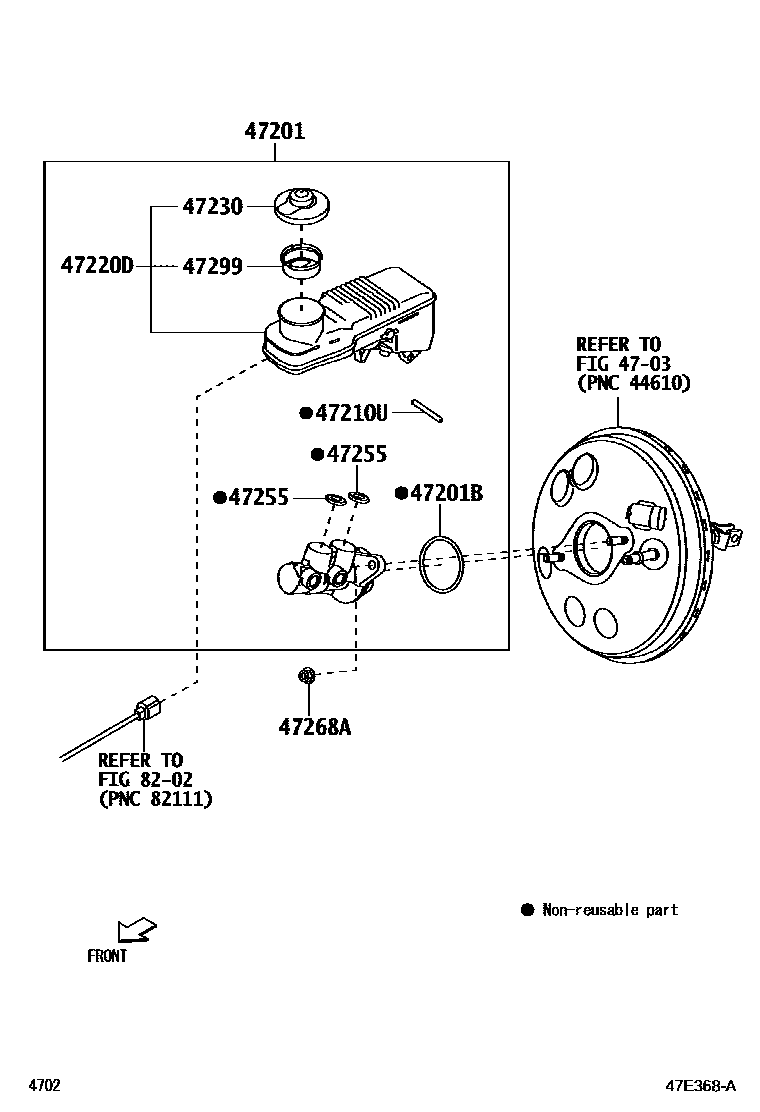 47201

47230

47220D

47299

REFER TO
FIG 47-03
(PNC 44610)

●47210U

●47255

●47255

●47201B

47268A

REFER TO
FIG 82-02
(PNC 82111)

● Non-reusable part

FRONT

4702

47E368-A