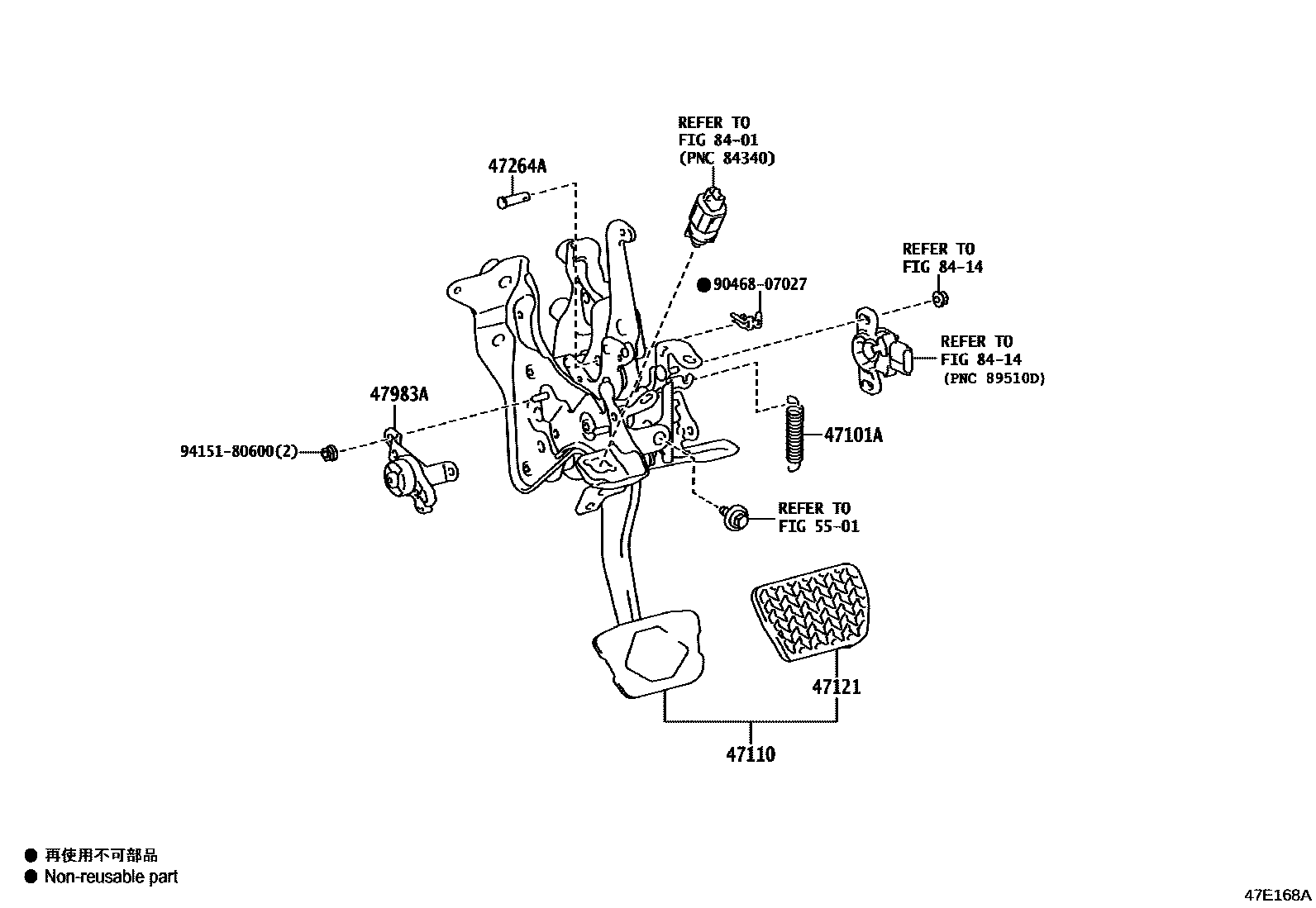 REFER TO
FIG 84-01
(PNC 84340)

47264A

REFER TO
FIG 84-14

● 90468-07027

REFER TO
FIG 84-14
(PNC 89510D)

47983A

94151-80600(2)

47101A

REFER TO
FIG 55-01

47121

47110

● 再使用不可部品
● Non-reusable part

47E168A