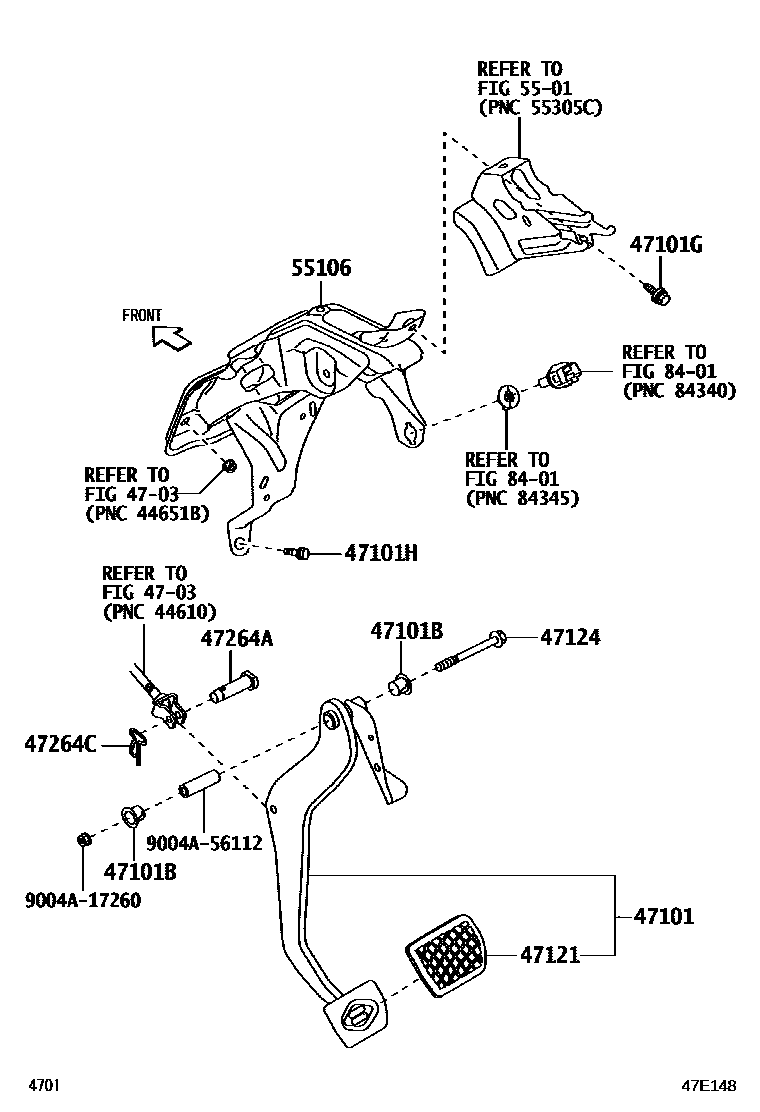 REFER TO
FIG 55-01
(PNC 55305C)

47101G

55106

FRONT

REFER TO
FIG 84-01
(PNC 84340)

REFER TO
FIG 84-01
(PNC 84345)

REFER TO
FIG 47-03
(PNC 44651B)

47101H

REFER TO
FIG 47-03
(PNC 44610)

47264A

47101B

47124

47264C

9004A-56112

47101B

9004A-17260

47101

47121

4701

47E148