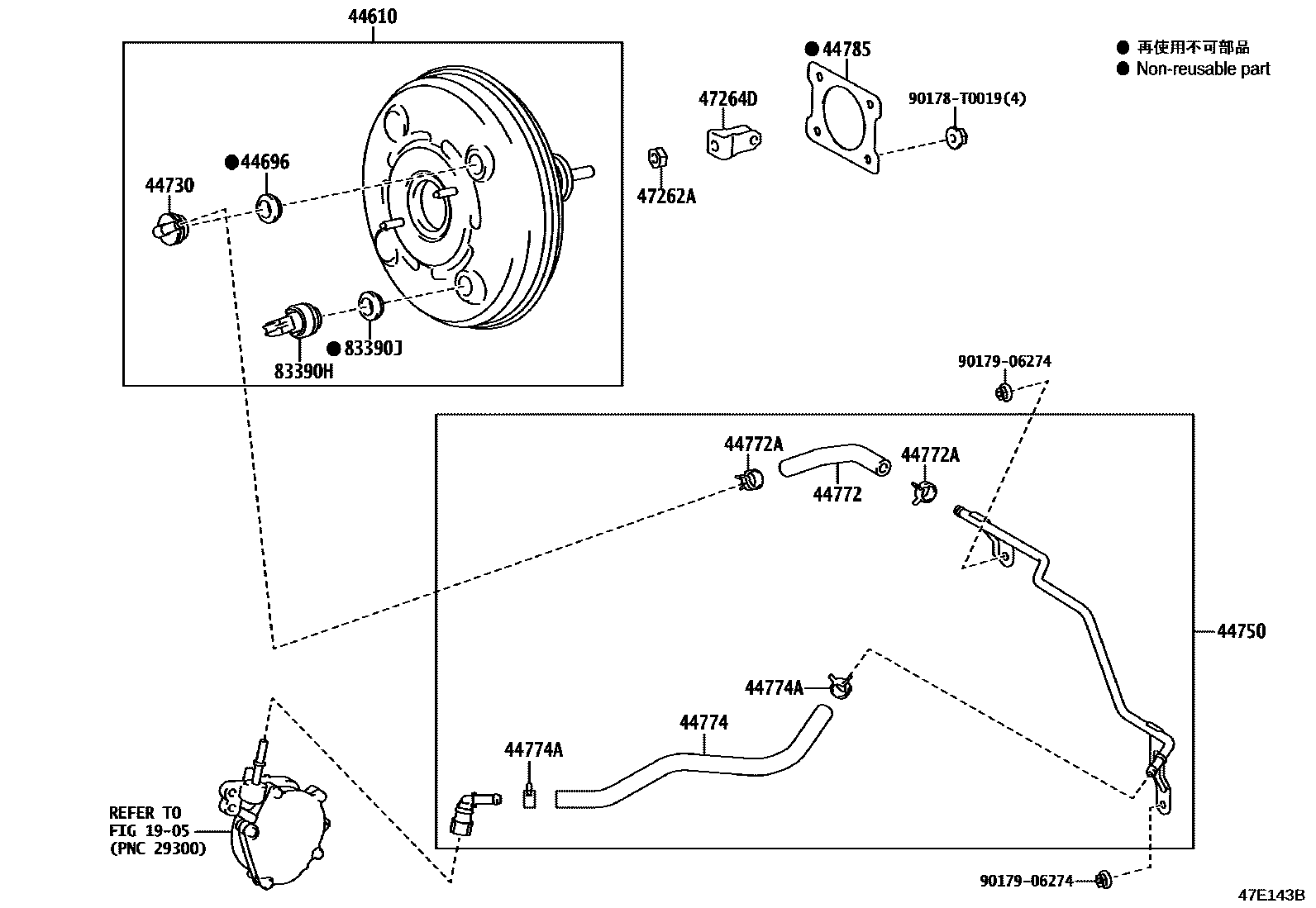 44610

● 再使用不可部品
● Non-reusable part

● 44785

47264D

90178-T0019(4)

● 44696

44730

47262A

● 83390J

83390H

90179-06274

44772A

44772A

44772

44750

44774A

44774

44774A

REFER TO
FIG 19-05
(PNC 29300)

90179-06274

47E143B