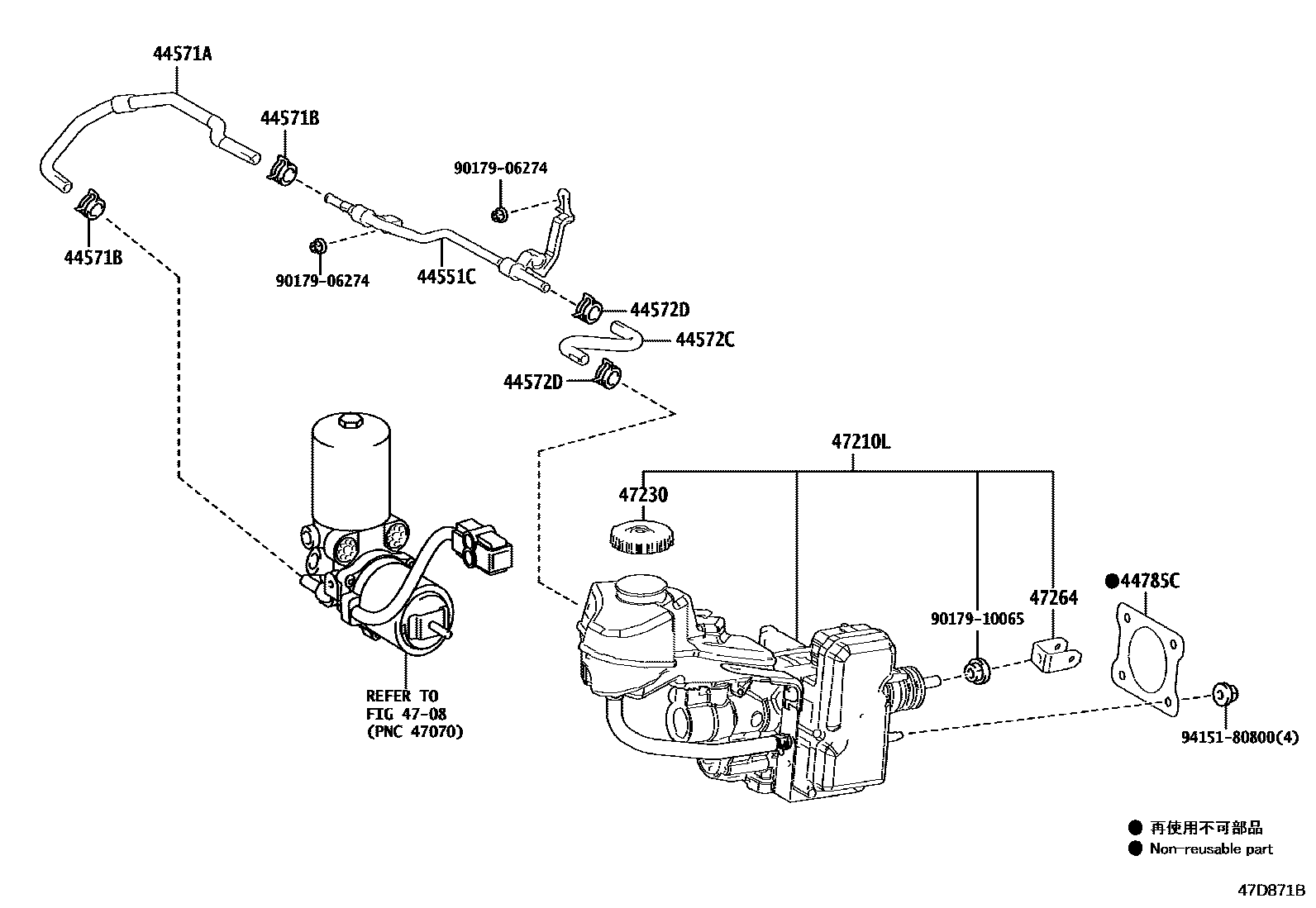 44571A

44571B

90179-06274

44571B

90179-06274

44551C

44572D

44572C

44572D

47210L

47230

●44785C

47264

90179-10065

REFER TO
FIG 47-08
(PNC 47070)

94151-80800(4)

● 再使用不可部品
● Non-reusable part

47D871B