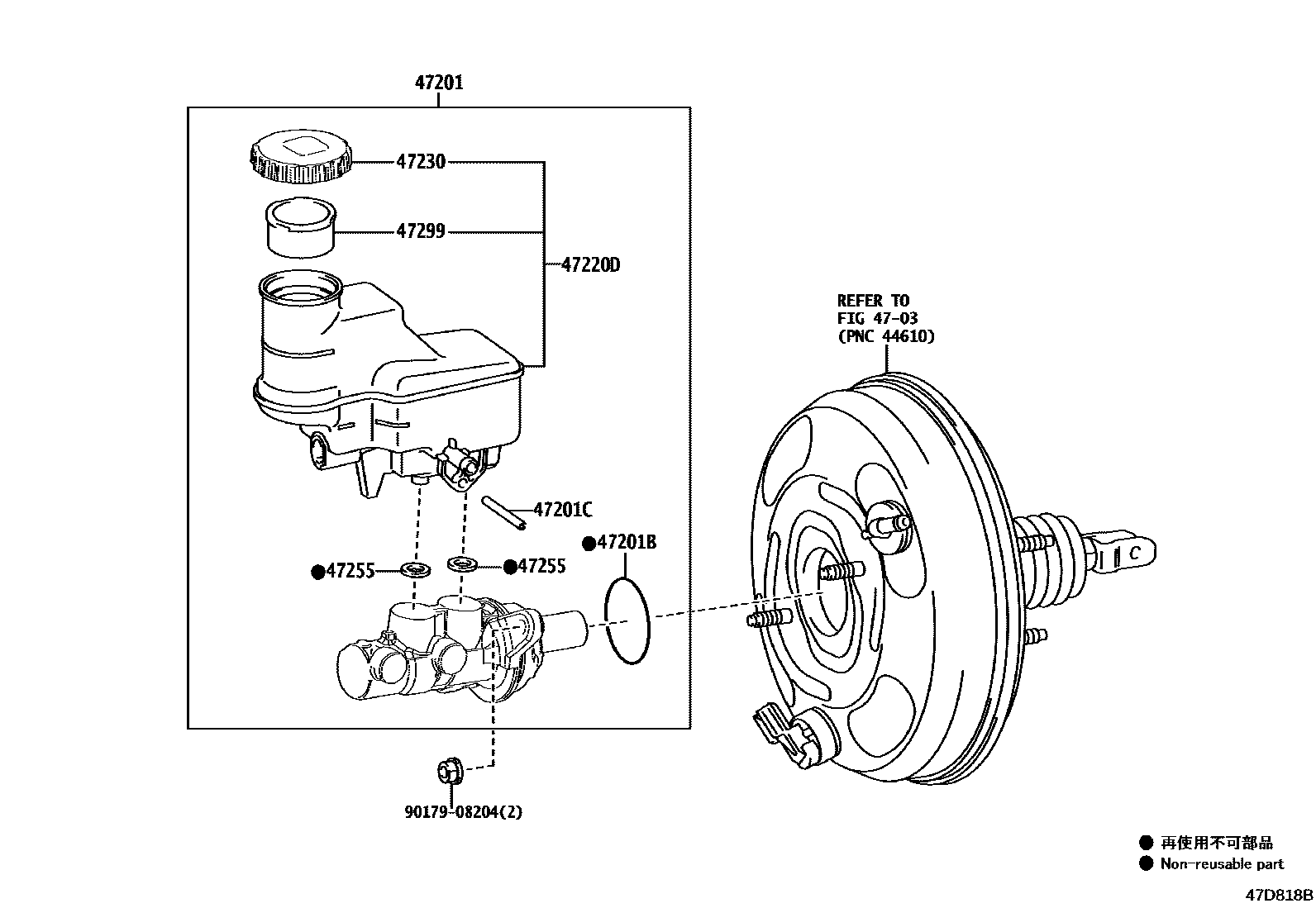 47201

47230

47299

47220D

REFER TO
FIG 47-03
(PNC 44610)

47201C

●47201B

●47255

●47255

C

90179-08204(2)

● 再使用不可部品
● Non-reusable part

47D818B