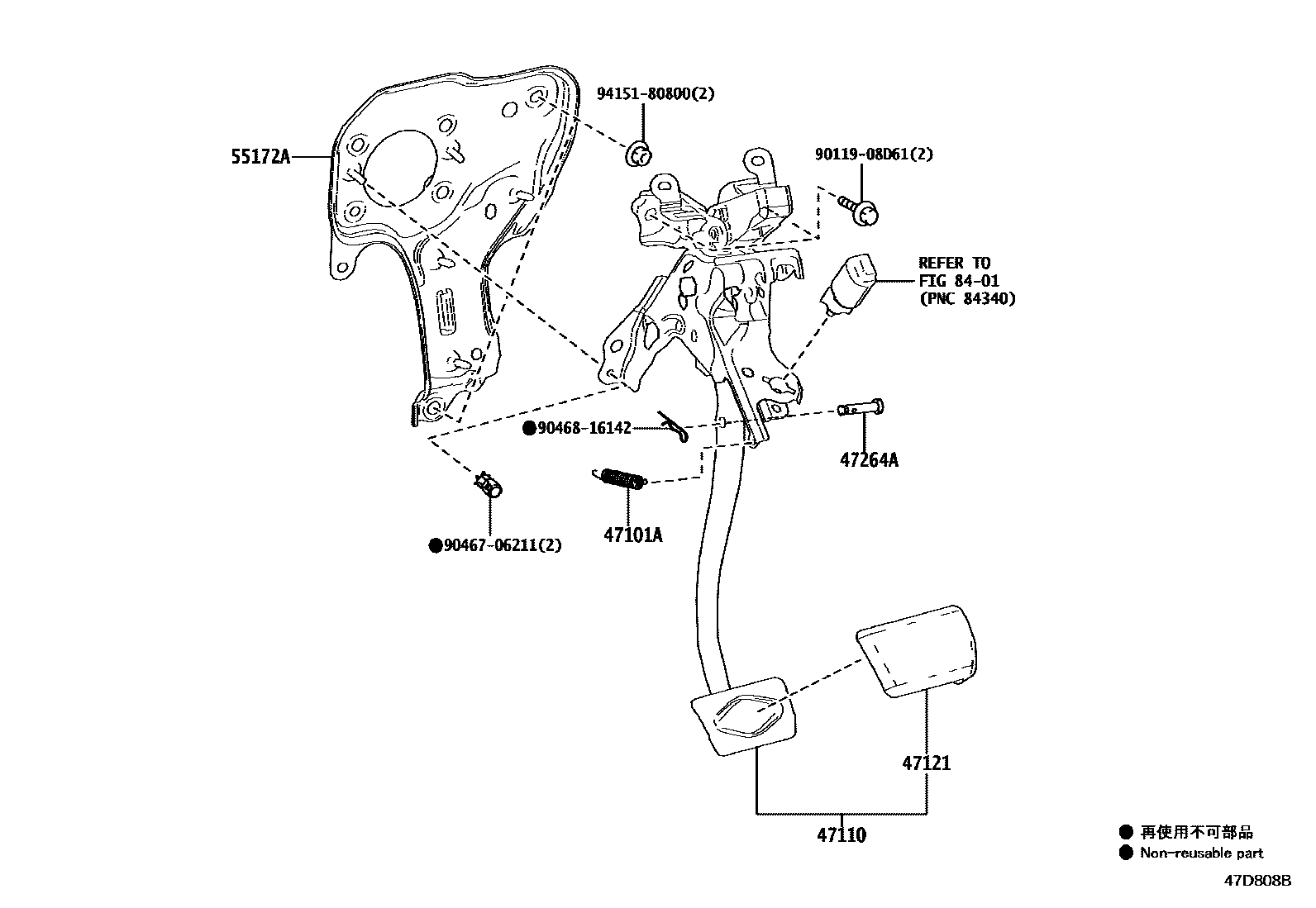 94151-80800(2)

55172A

90119-08D61(2)

REFER TO
FIG 84-01
(PNC 84340)

●90468-16142

47264A

47101A

●90467-06211(2)

47121

47110

● 再使用不可部品
● Non-reusable part

47D808B