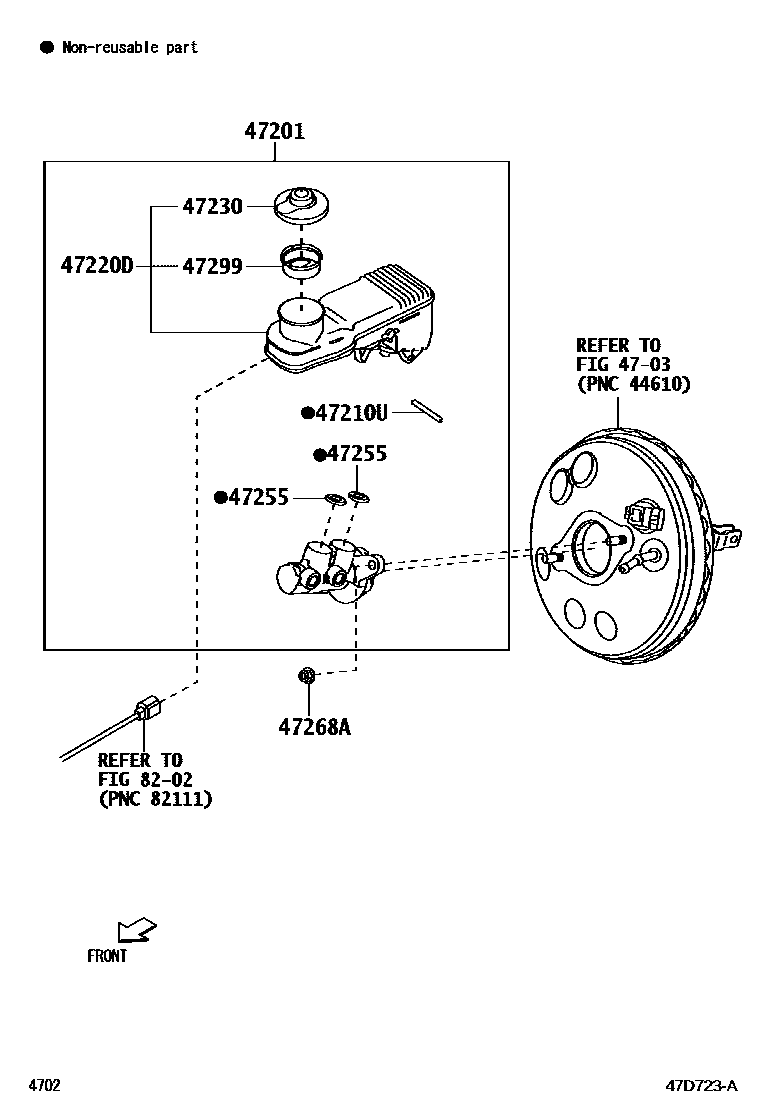 ● Non-reusable part

47201

47230

47220D

47299

REFER TO
FIG 47-03
(PNC 44610)

●47210U

●47255

●47255

47268A

REFER TO
FIG 82-02
(PNC 82111)

FRONT

4702

47D723-A