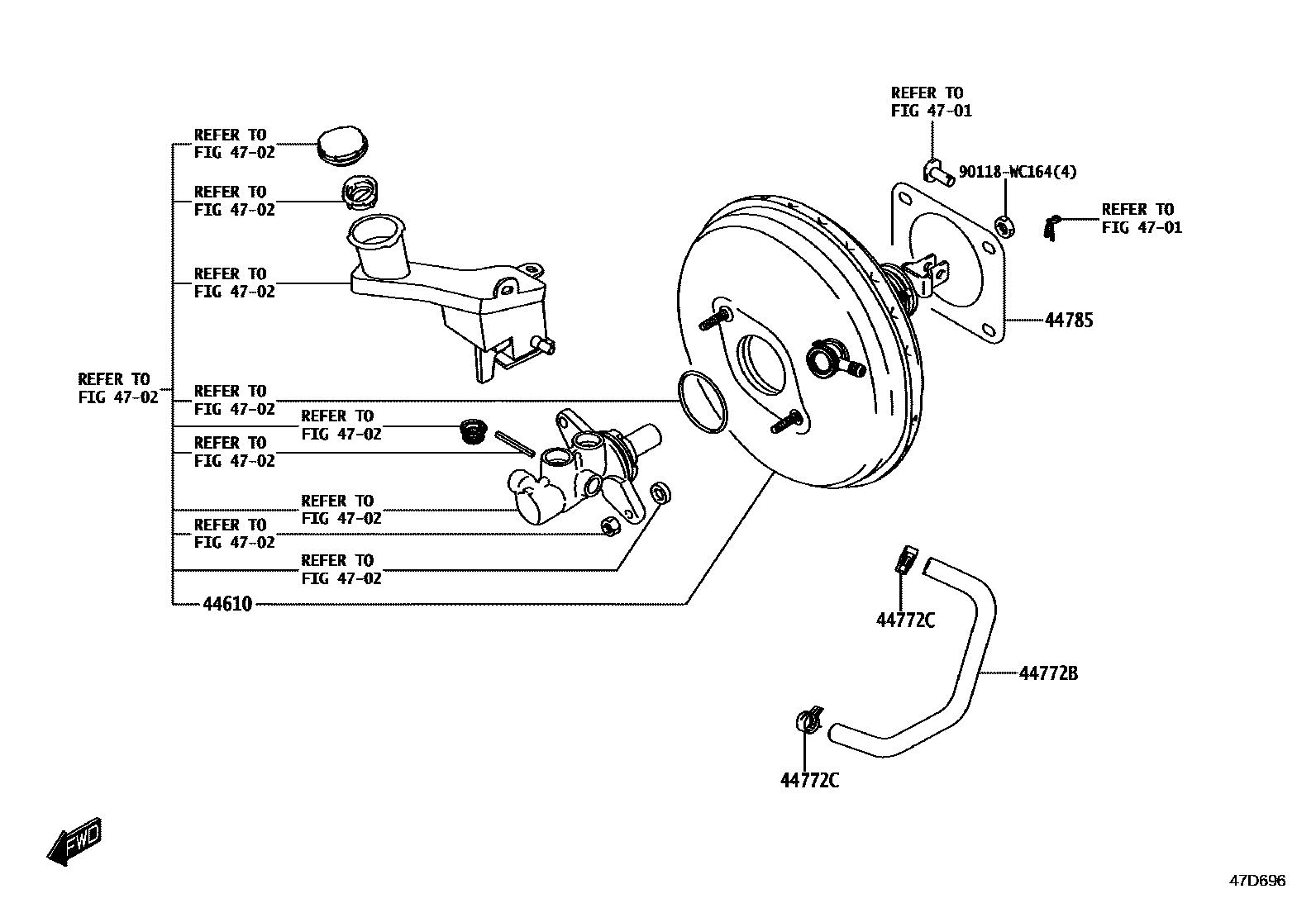 REFER TO
FIG 47-01

90118-WC164(4)

REFER TO
FIG 47-01

REFER TO
FIG 47-02

REFER TO
FIG 47-02

REFER TO
FIG 47-02

44785

REFER TO
FIG 47-02

REFER TO
FIG 47-02

REFER TO
FIG 47-02

REFER TO
FIG 47-02

REFER TO
FIG 47-02

REFER TO
FIG 47-02

REFER TO
FIG 47-02

44610

44772C

44772B

44772C

FWD

47D696